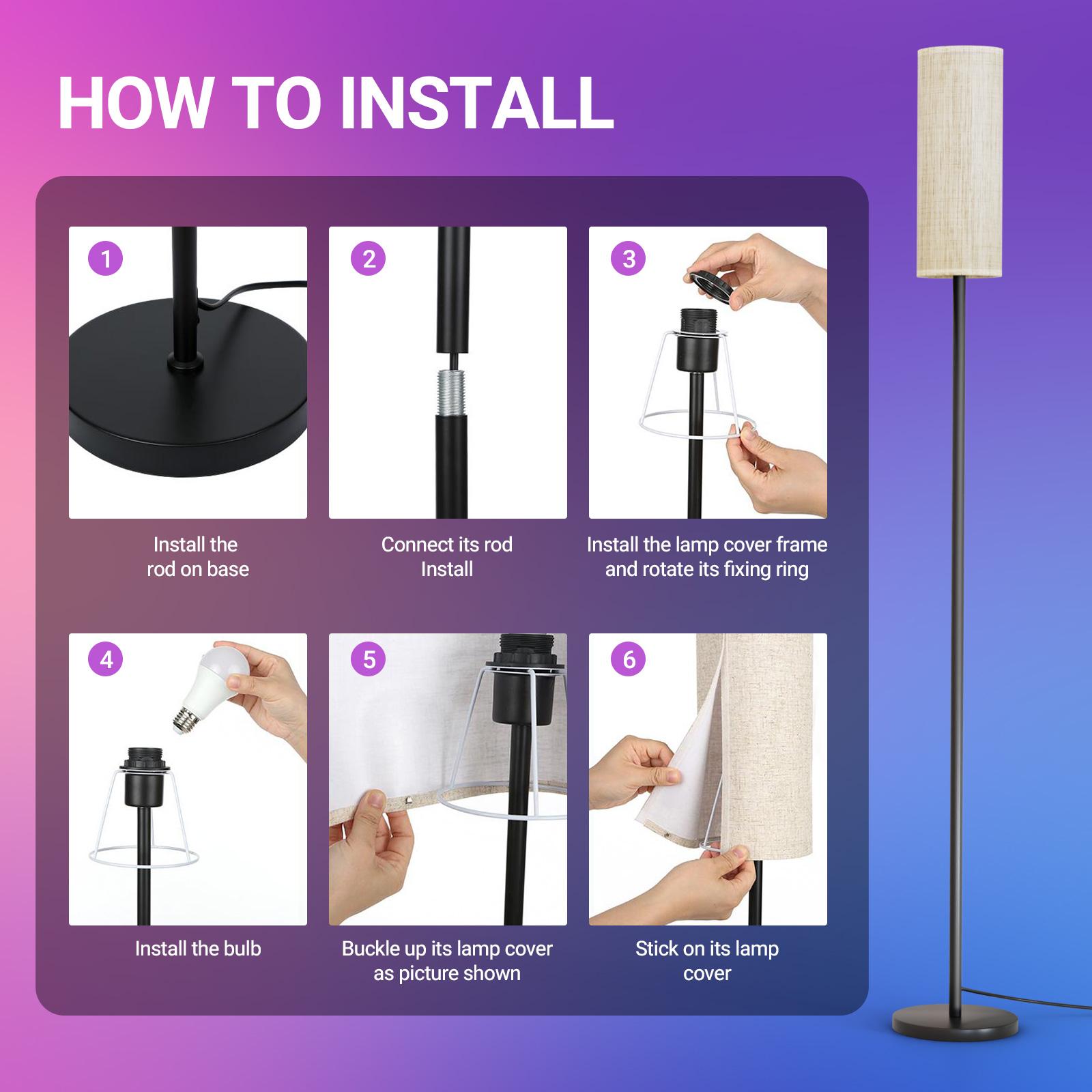 HOW TO INSTALL

1

Install the rod on base

2

Connect its rod Install

3

Install the lamp cover frame and rotate its fixing ring

4

Install the bulb

5

Buckle up its lamp cover as picture shown

6

Stick on its lamp cover