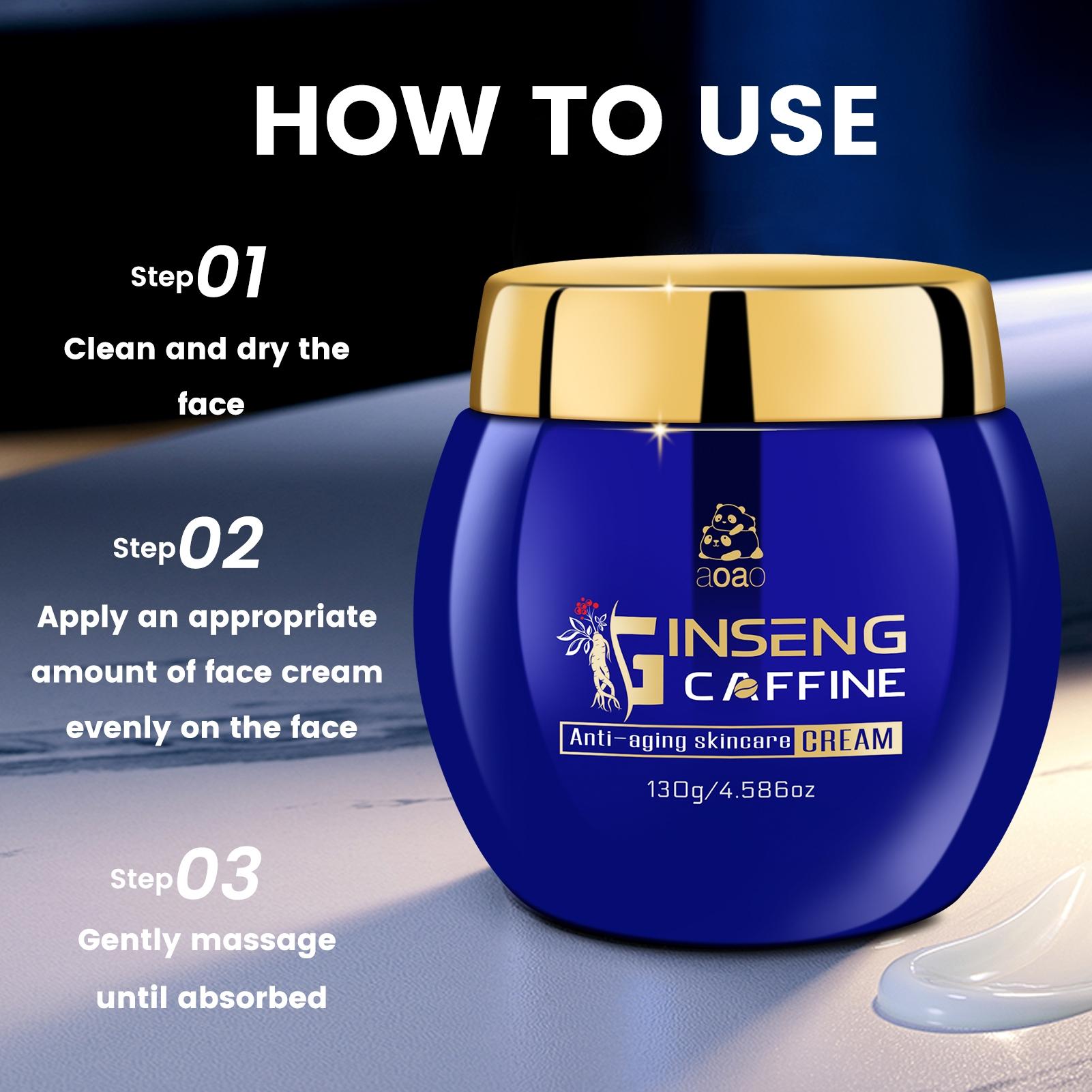 HOW TO USE

Step01
Clean and dry the face

Step02
Apply an appropriate amount of face cream evenly on the face

Step03
Gently massage until absorbed

aoao

GINSENG
CAFFINE

Anti-aging skincare CREAM

130g/4.586oz