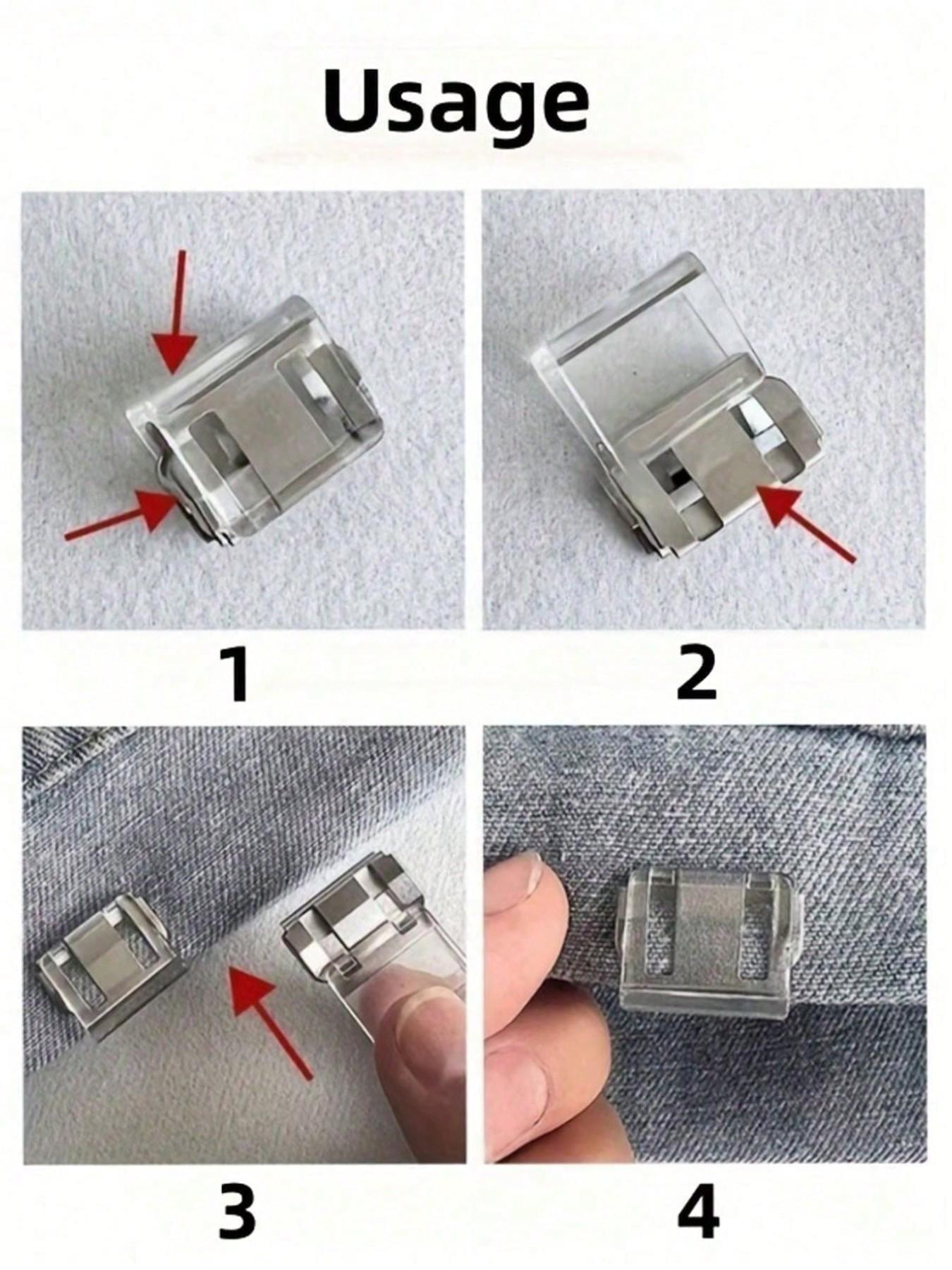 Usage

1

2

3

4