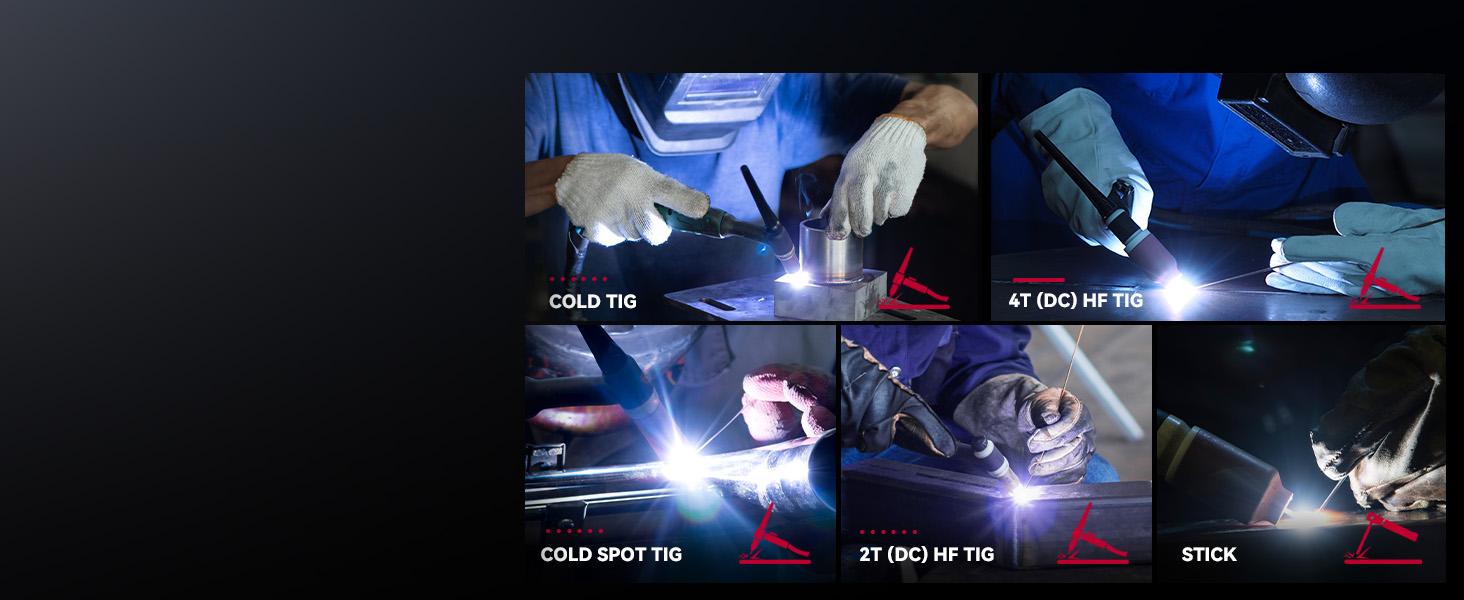 COLD TIG

4T (DC) HF TIG

COLD SPOT TIG

2T (DC) HF TIG

STICK