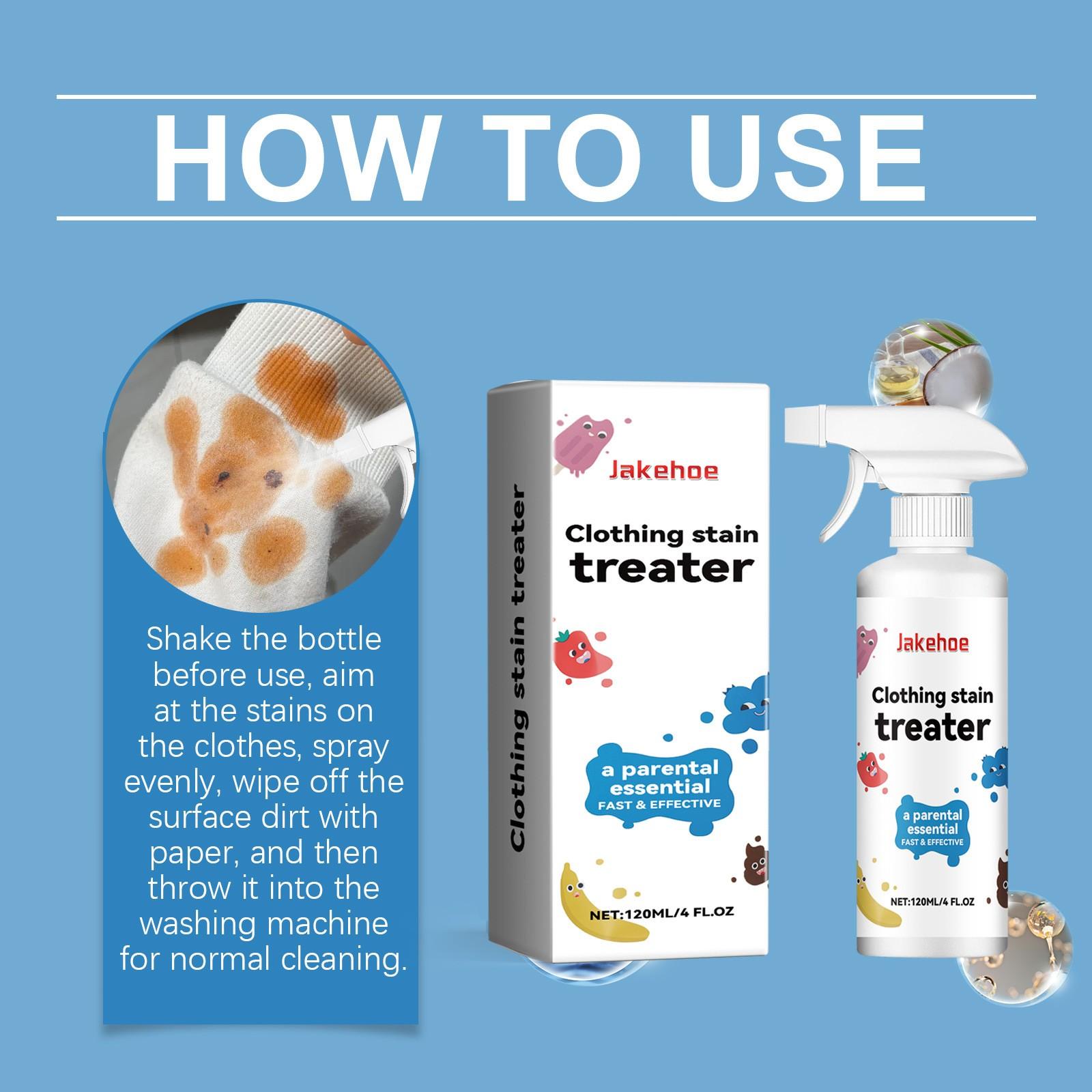 HOW TO USE

Shake the bottle before use, aim at the stains on the clothes, spray evenly, wipe off the surface dirt with paper, and then throw it into the washing machine for normal cleaning.

Clothing stain treater

Jakehoe

Clothing stain treater

a parental essential
FAST & EFFECTIVE

NET:120ML/4 FL.OZ

Jakehoe

Clothing stain treater

a parental essential
FAST & EFFECTIVE

NET:120ML/4 FL.OZ