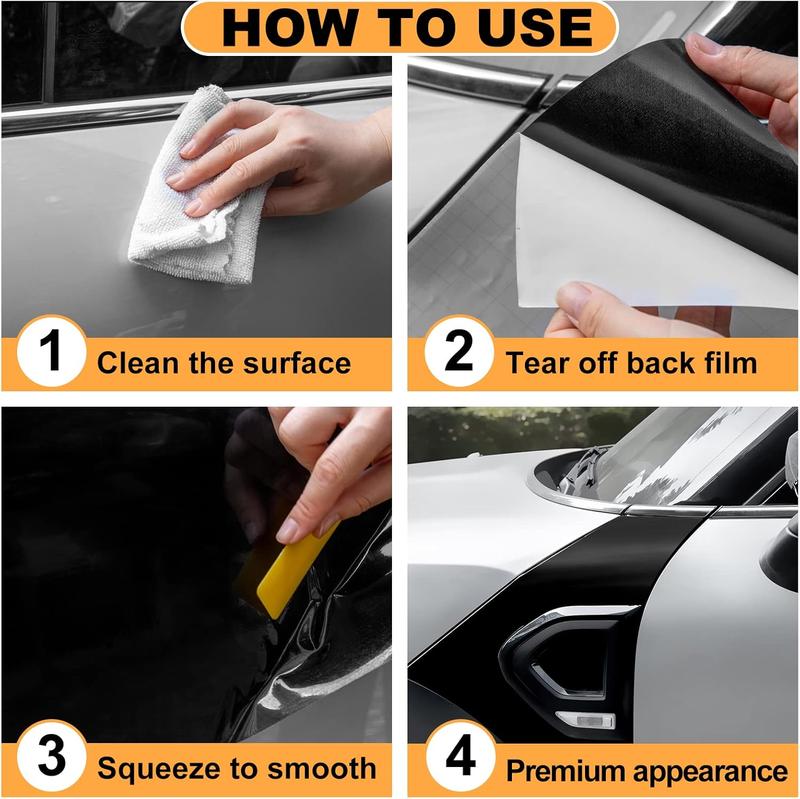 HOW TO USE

1 Clean the surface

2 Tear off back film

3 Squeeze to smooth

4 Premium appearance