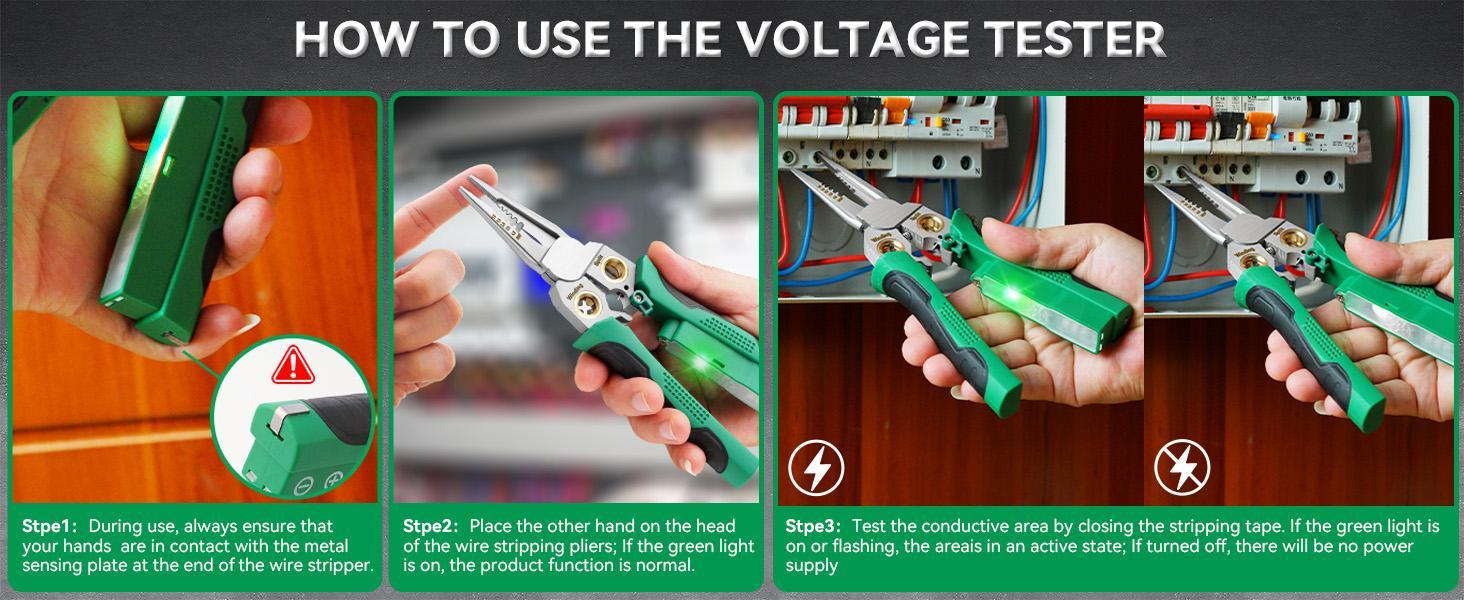 HOW TO USE THE VOLTAGE TESTER

Stpe1: During use, always ensure that your hands are in contact with the metal sensing plate at the end of the wire stripper.

Stpe2: Place the other hand on the head of the wire stripping pliers; If the green light is on, the product function is normal.

Stpe3: Test the conductive area by closing the stripping tape. If the green light is on or flashing, the areais in an active state; If turned off, there will be no power supply