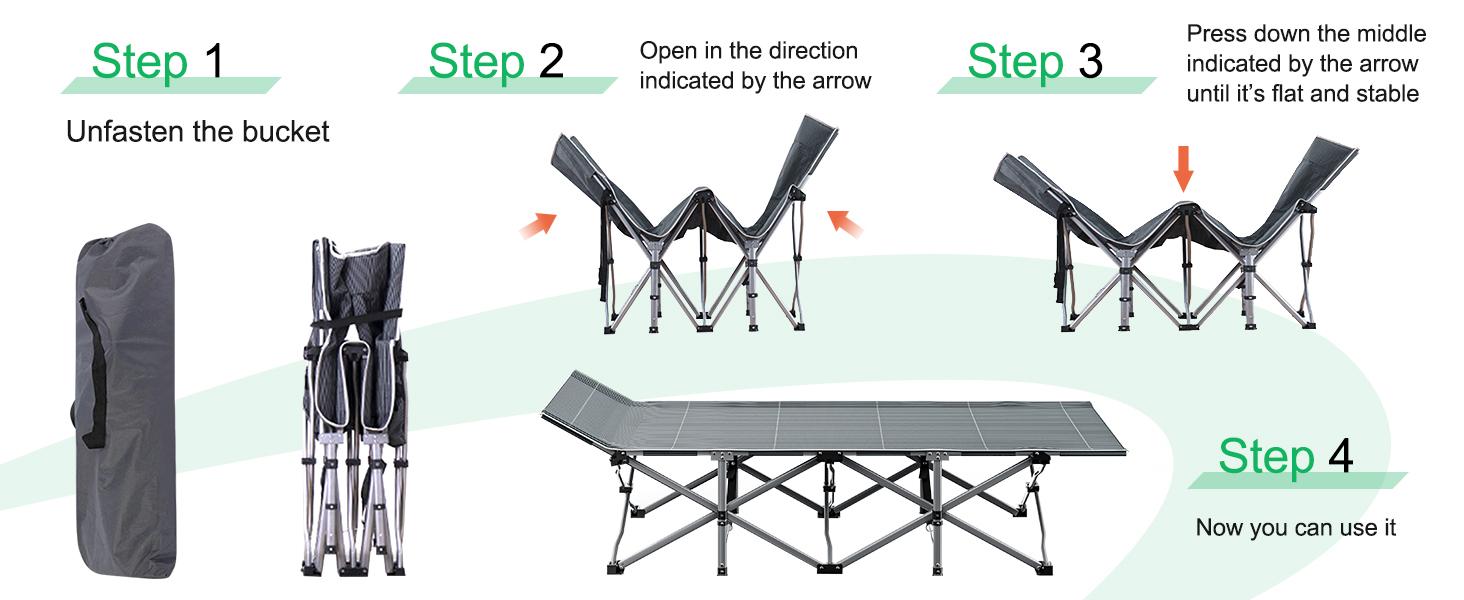 Step 1
Unfasten the bucket

Step 2
Open in the direction indicated by the arrow

Step 3
Press down the middle indicated by the arrow until it's flat and stable

Step 4
Now you can use it