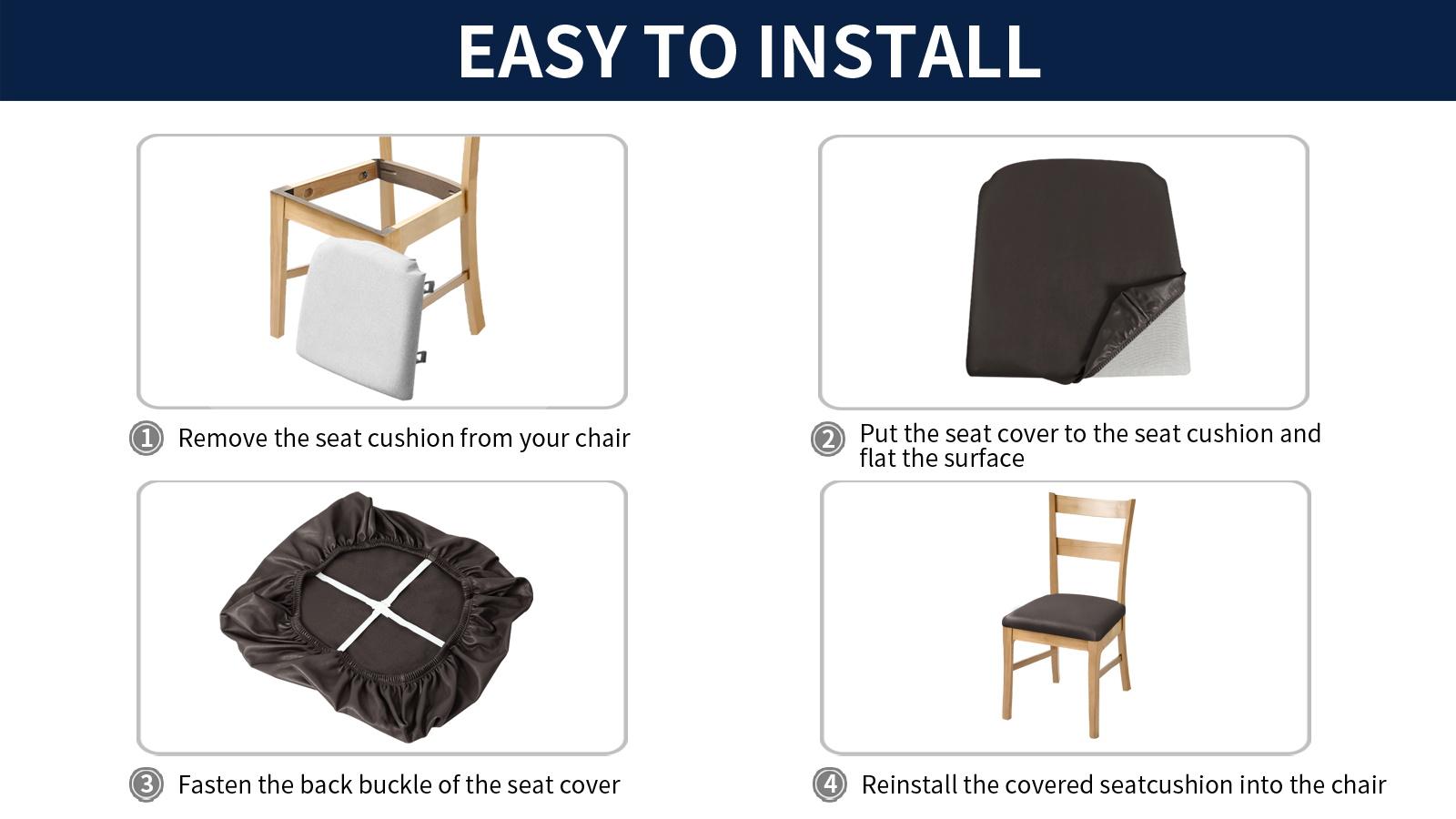 EASY TO INSTALL

1 Remove the seat cushion from your chair

2 Put the seat cover to the seat cushion and flat the surface

3 Fasten the back buckle of the seat cover

4 Reinstall the covered seatcushion into the chair