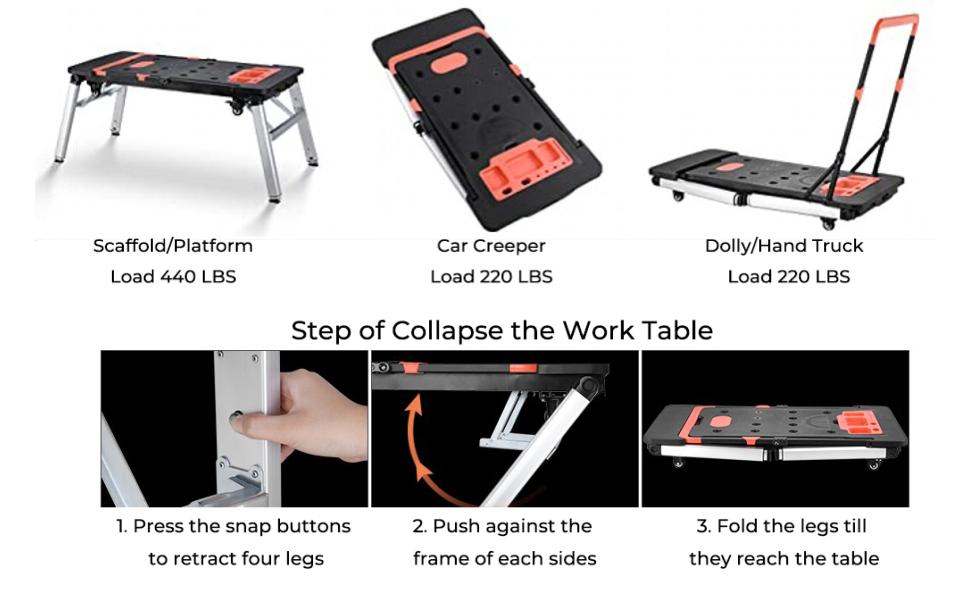 Scaffold/Platform
Load 440 LBS

Car Creeper
Load 220 LBS

Dolly/Hand Truck
Load 220 LBS

Step of Collapse the Work Table

1. Press the snap buttons to retract four legs

2. Push against the frame of each sides

3. Fold the legs till they reach the table