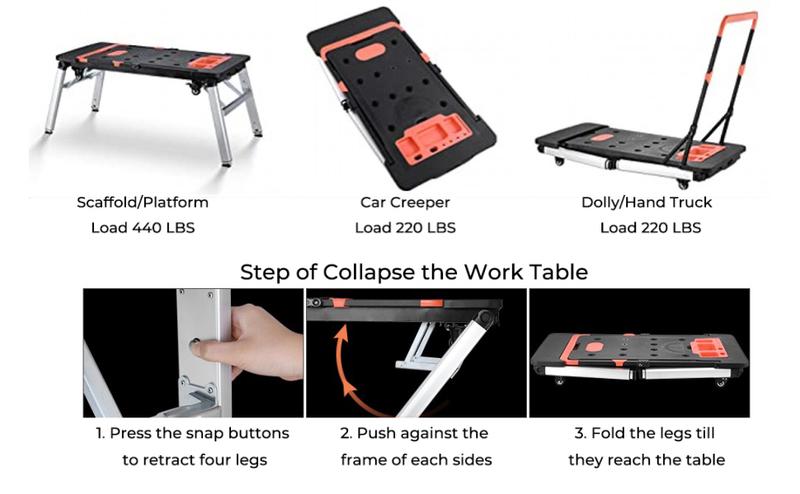 Scaffold/Platform
Load 440 LBS

Car Creeper
Load 220 LBS

Dolly/Hand Truck
Load 220 LBS

Step of Collapse the Work Table

1. Press the snap buttons to retract four legs

2. Push against the frame of each sides

3. Fold the legs till they reach the table