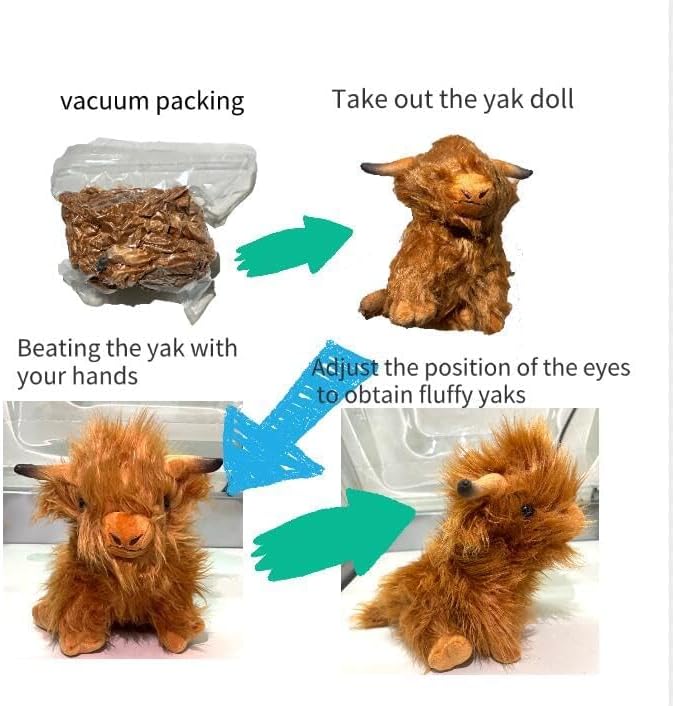 vacuum packing

Take out the yak doll

Beating the yak with your hands

Adjust the position of the eyes to obtain fluffy yaks