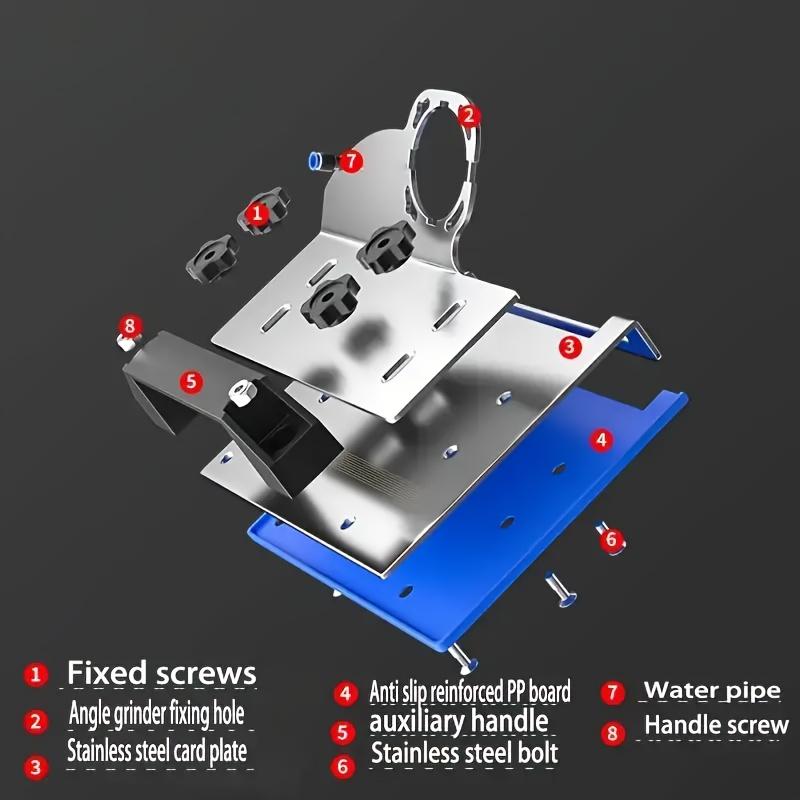 2

7

1

8

3

5

4

6

1 Fixed screws
2 Angle grinder fixing hole
3 Stainless steel card plate

4 Anti slip reinforced PP board
5 auxiliary handle
6 Stainless steel bolt

7 Water pipe
8 Handle screw