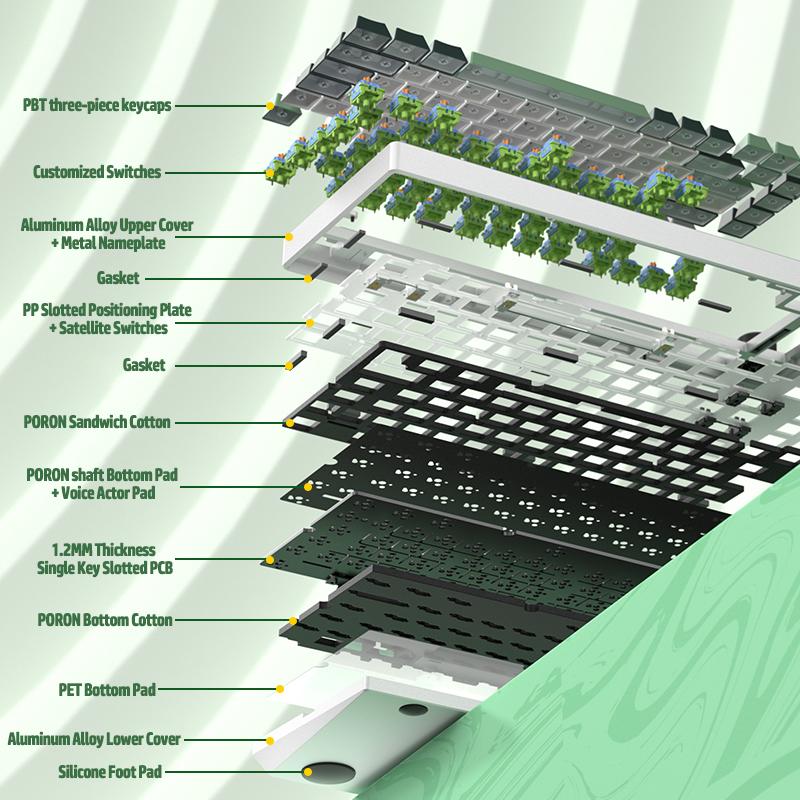 PBT three-piece keycaps

Customized Switches

Aluminum Alloy Upper Cover
+ Metal Nameplate

Gasket

PP Slotted Positioning Plate
+ Satellite Switches

Gasket

PORON Sandwich Cotton

PORON shaft Bottom Pad
+ Voice Actor Pad

1.2MM Thickness
Single Key Slotted PCB

PORON Bottom Cotton

PET Bottom Pad

Aluminum Alloy Lower Cover

Silicone Foot Pad