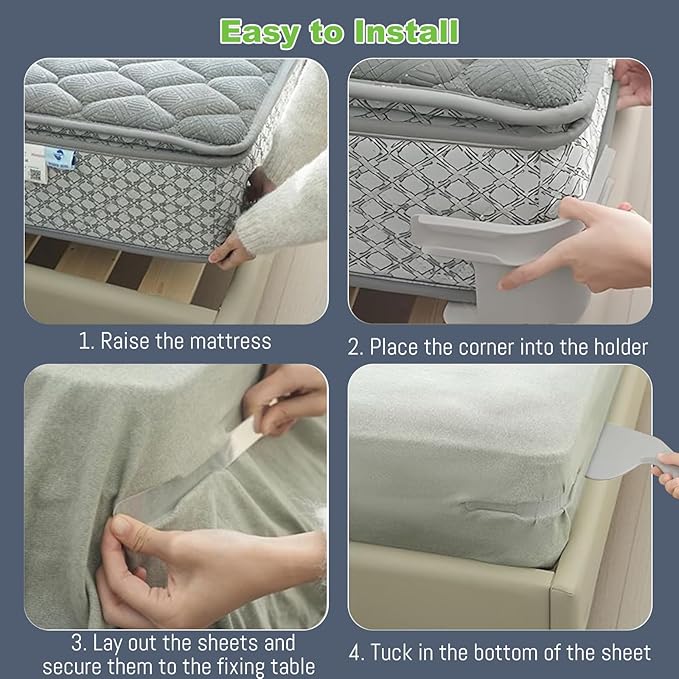 Easy to Install

1. Raise the mattress

2. Place the corner into the holder

3. Lay out the sheets and secure them to the fixing table

4. Tuck in the bottom of the sheet