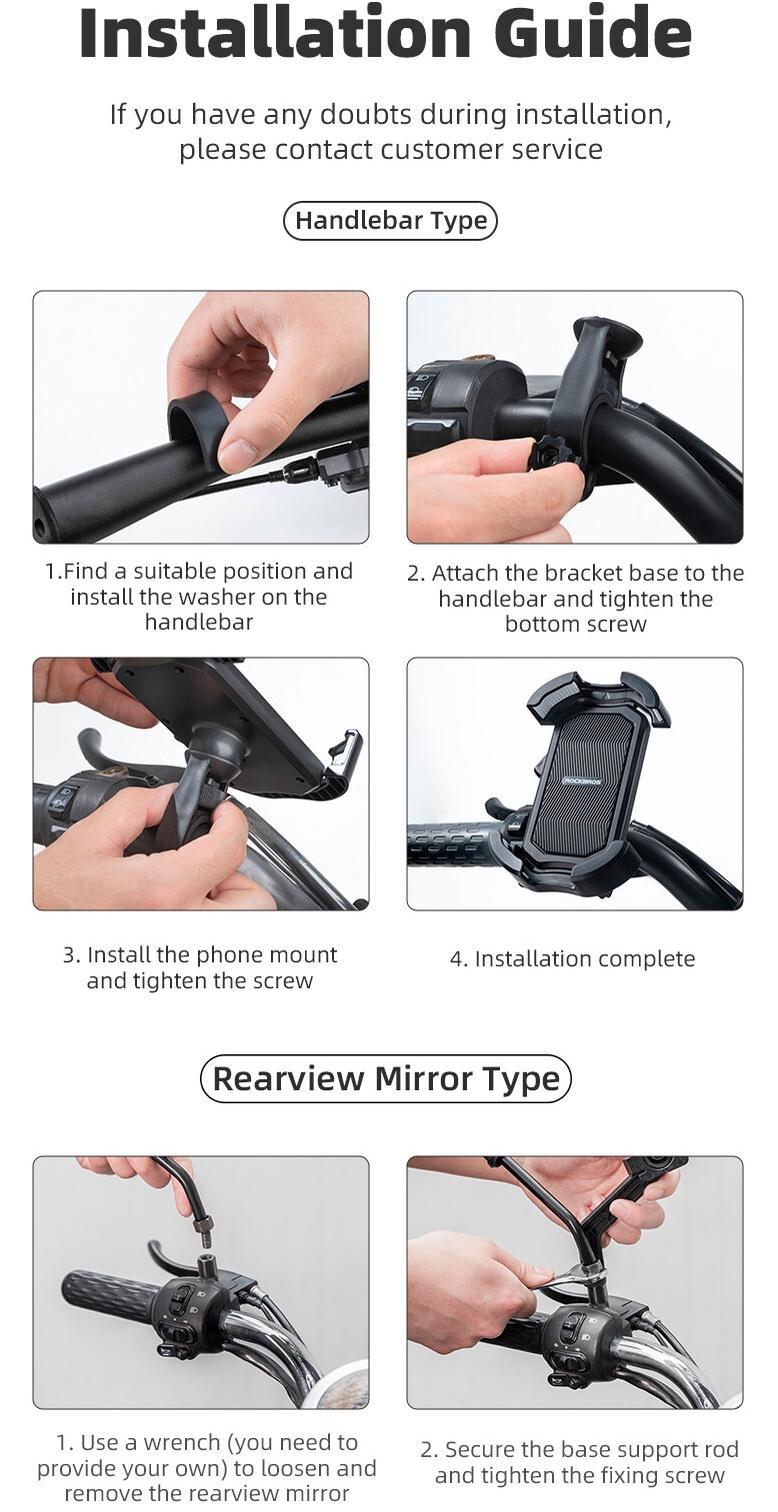 Installation Guide

If you have any doubts during installation, please contact customer service

Handlebar Type

1.Find a suitable position and install the washer on the handlebar

2. Attach the bracket base to the handlebar and tighten the bottom screw

ROCKBROS

3. Install the phone mount and tighten the screw

4. Installation complete

Rearview Mirror Type

1. Use a wrench (you need to provide your own) to loosen and remove the rearview mirror

2. Secure the base support rod and tighten the fixing screw