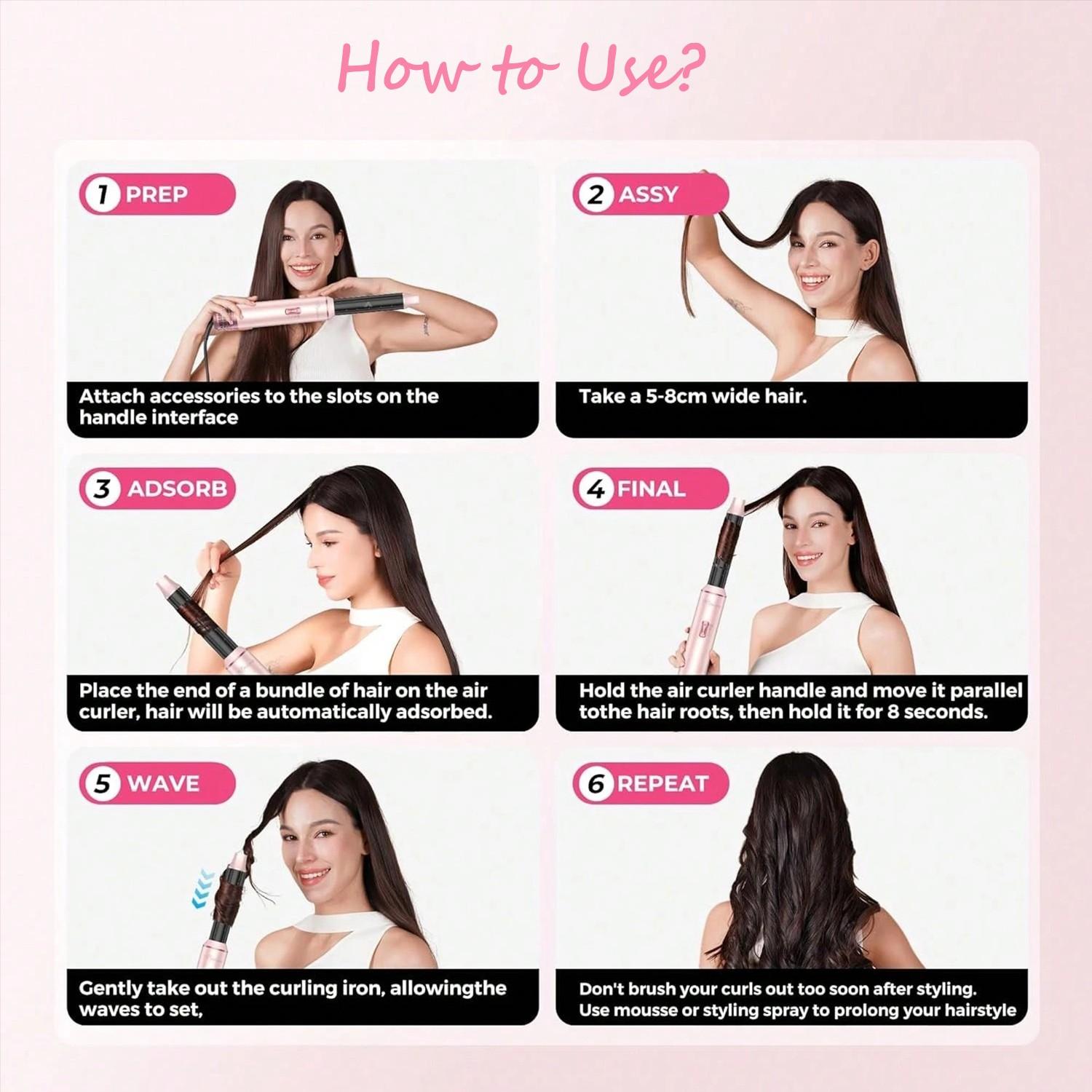 How to Use?

1 PREP

Attach accessories to the slots on the handle interface

2 ASSY

Take a 5-8cm wide hair.

3 ADSORB

Place the end of a bundle of hair on the air curler, hair will be automatically adsorbed.

4 FINAL

Hold the air curler handle and move it parallel tothe hair roots, then hold it for 8 seconds.

5 WAVE

Gently take out the curling iron, allowingthe waves to set,

6 REPEAT

Don't brush your curls out too soon after styling. Use mousse or styling spray to prolong your hairstyle