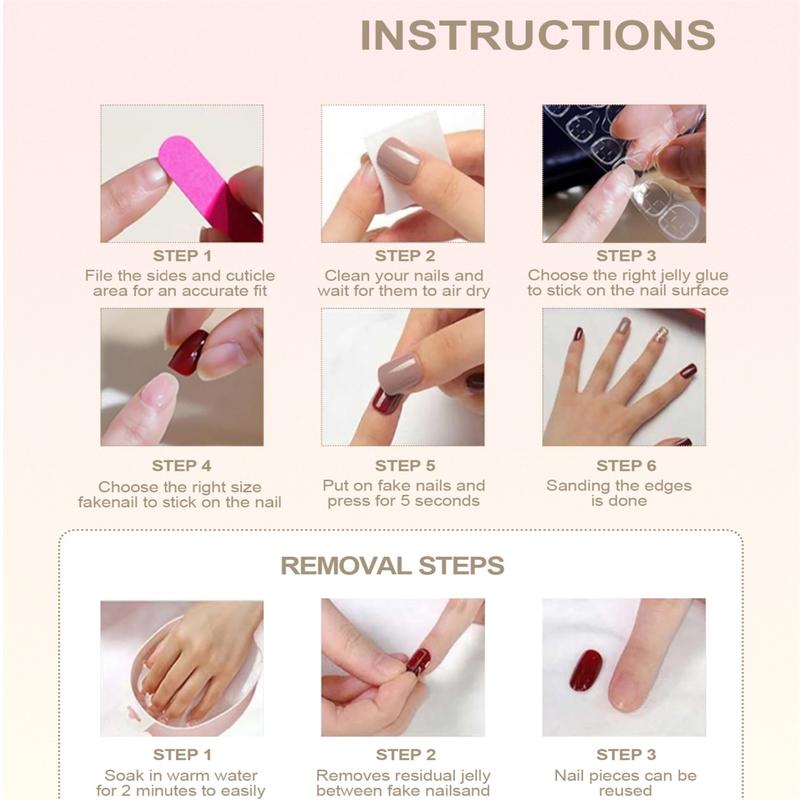 INSTRUCTIONS

STEP 1
File the sides and cuticle area for an accurate fit

STEP 2
Clean your nails and wait for them to air dry

STEP 3
Choose the right jelly glue to stick on the nail surface

STEP 4
Choose the right size fakenail to stick on the nail

STEP 5
Put on fake nails and press for 5 seconds

STEP 6
Sanding the edges is done

REMOVAL STEPS

STEP 1
Soak in warm water for 2 minutes to easily

STEP 2
Removes residual jelly between fake nailsand

STEP 3
Nail pieces can be reused