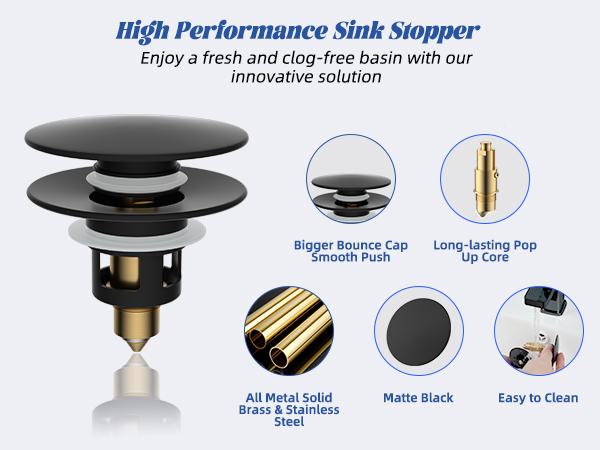 High Performance Sink Stopper

Enjoy a fresh and clog-free basin with our innovative solution

Bigger Bounce Cap Smooth Push

Long-lasting Pop Up Core

All Metal Solid Brass & Stainless Steel

Matte Black

Easy to Clean