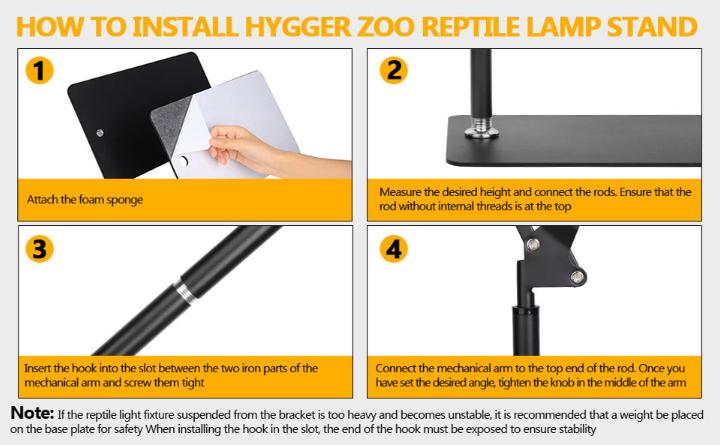 HOW TO INSTALL HYGGER ZOO REPTILE LAMP STAND

1

Attach the foam sponge

2

Measure the desired height and connect the rods. Ensure that the rod without internal threads is at the top

3

Insert the hook into the slot between the two iron parts of the mechanical arm and screw them tight

4

Connect the mechanical arm to the top end of the rod. Once you have set the desired angle, tighten the knob in the middle of the arm

Note: If the reptile light fixture suspended from the bracket is too heavy and becomes unstable, it is recommended that a weight be placed on the base plate for safety When installing the hook in the slot, the end of the hook must be exposed to ensure stability