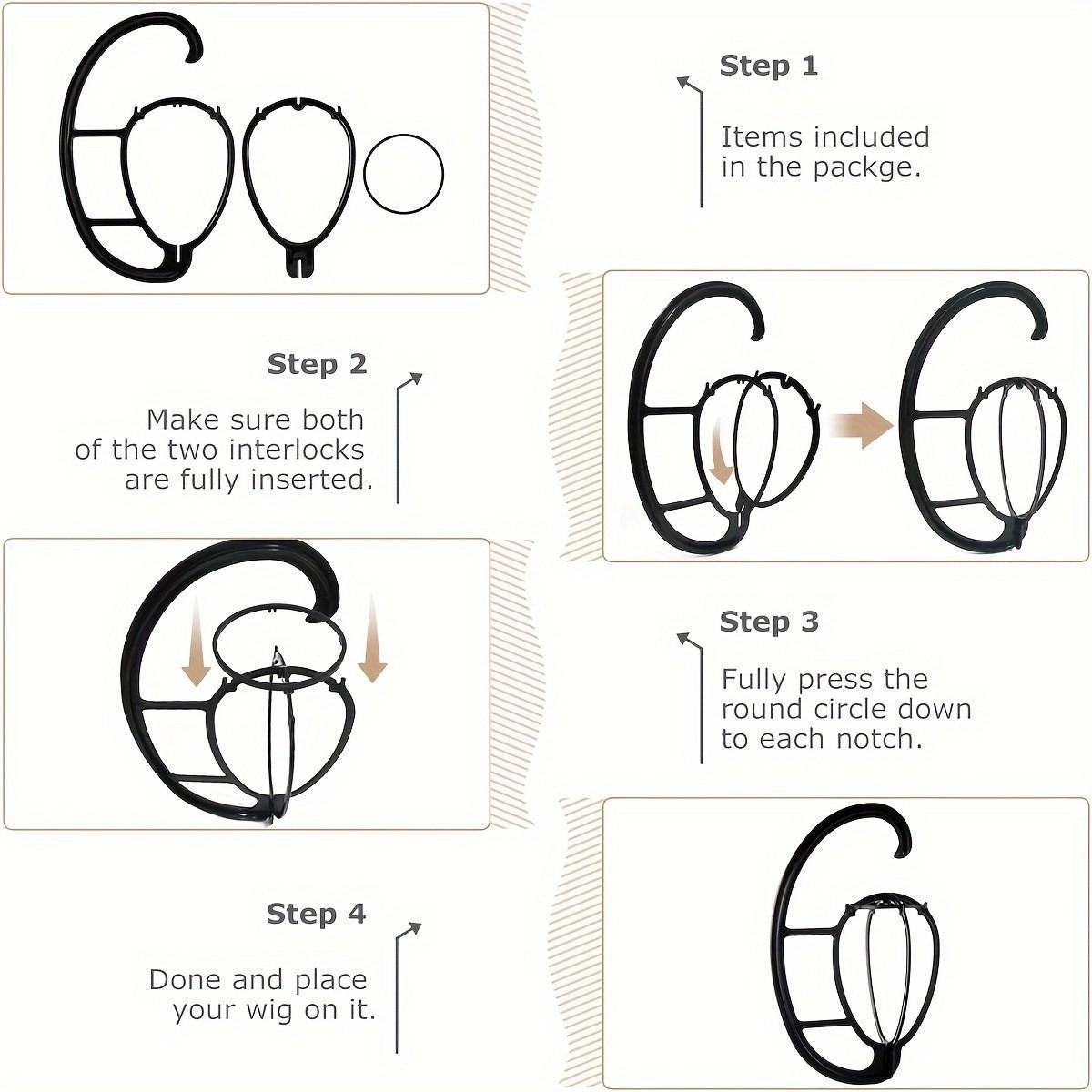 Step 1

Items included in the packge.

Step 2

Make sure both of the two interlocks are fully inserted.

Step 3

Fully press the round circle down to each notch.

Step 4

Done and place your wig on it.