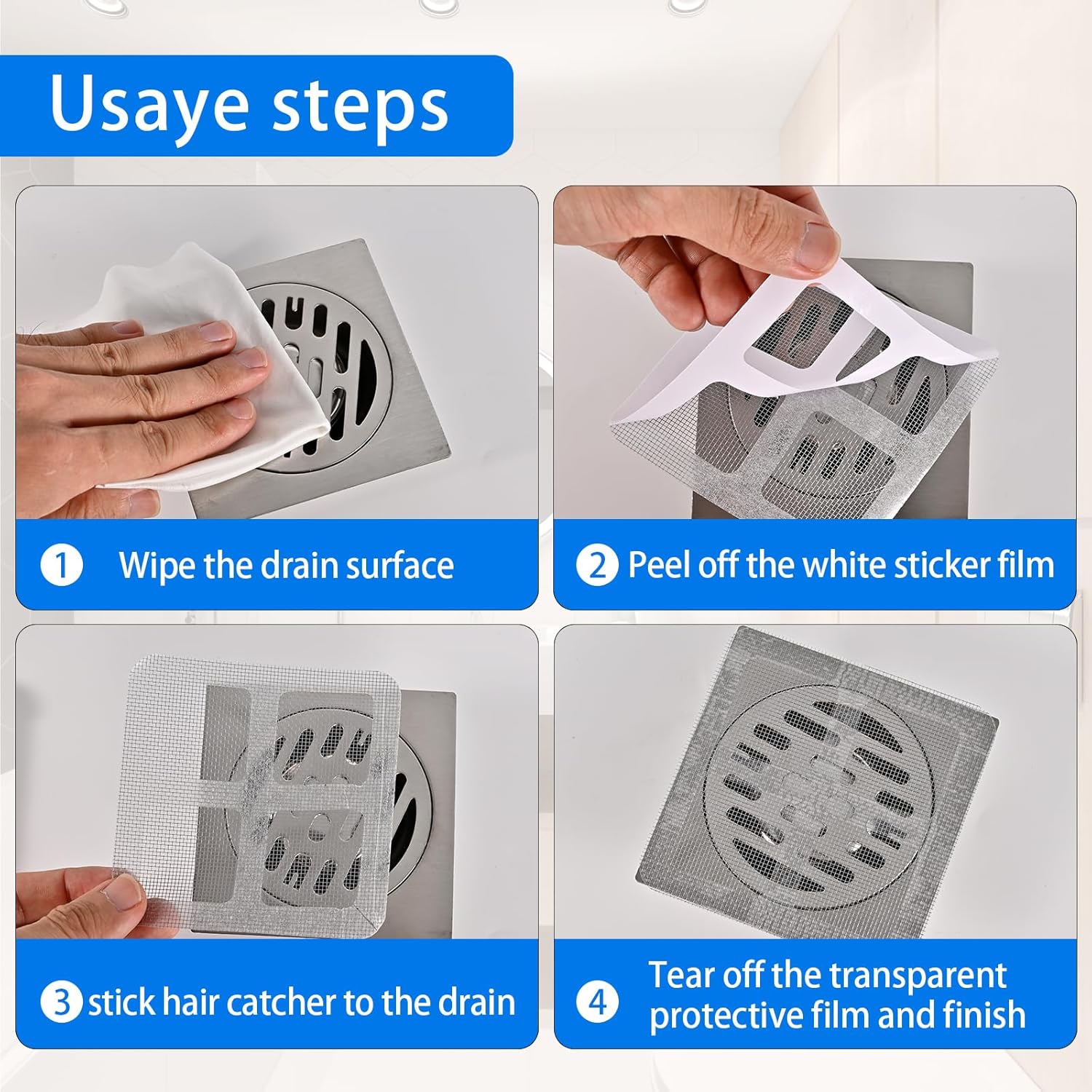 Usaye steps

1 Wipe the drain surface

2 Peel off the white sticker film

3 stick hair catcher to the drain

4 Tear off the transparent protective film and finish