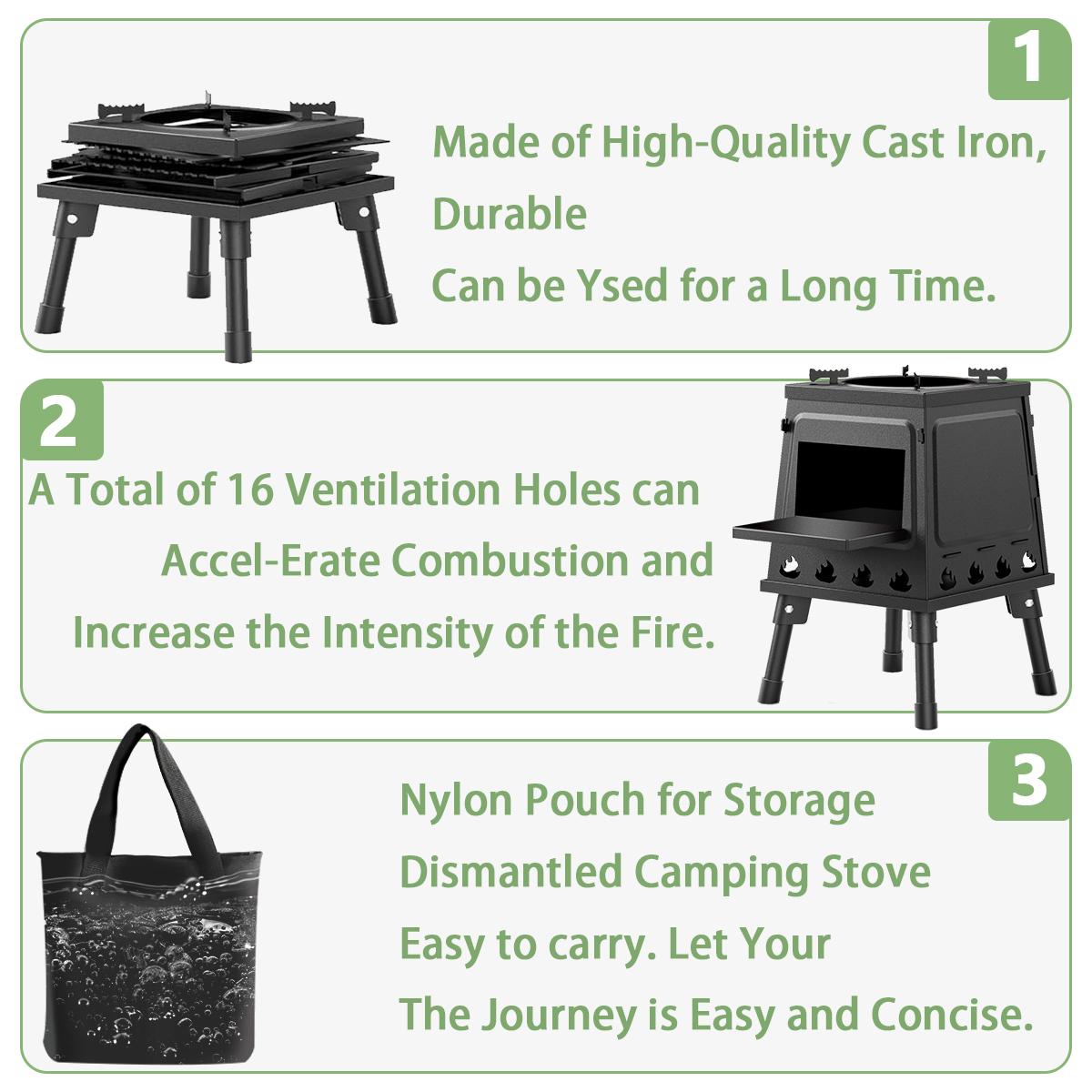 1

Made of High-Quality Cast Iron, Durable

Can be Ysed for a Long Time.

2

A Total of 16 Ventilation Holes can Accel-Erate Combustion and Increase the Intensity of the Fire.

3

Nylon Pouch for Storage

Dismantled Camping Stove

Easy to carry. Let Your

The Journey is Easy and Concise.