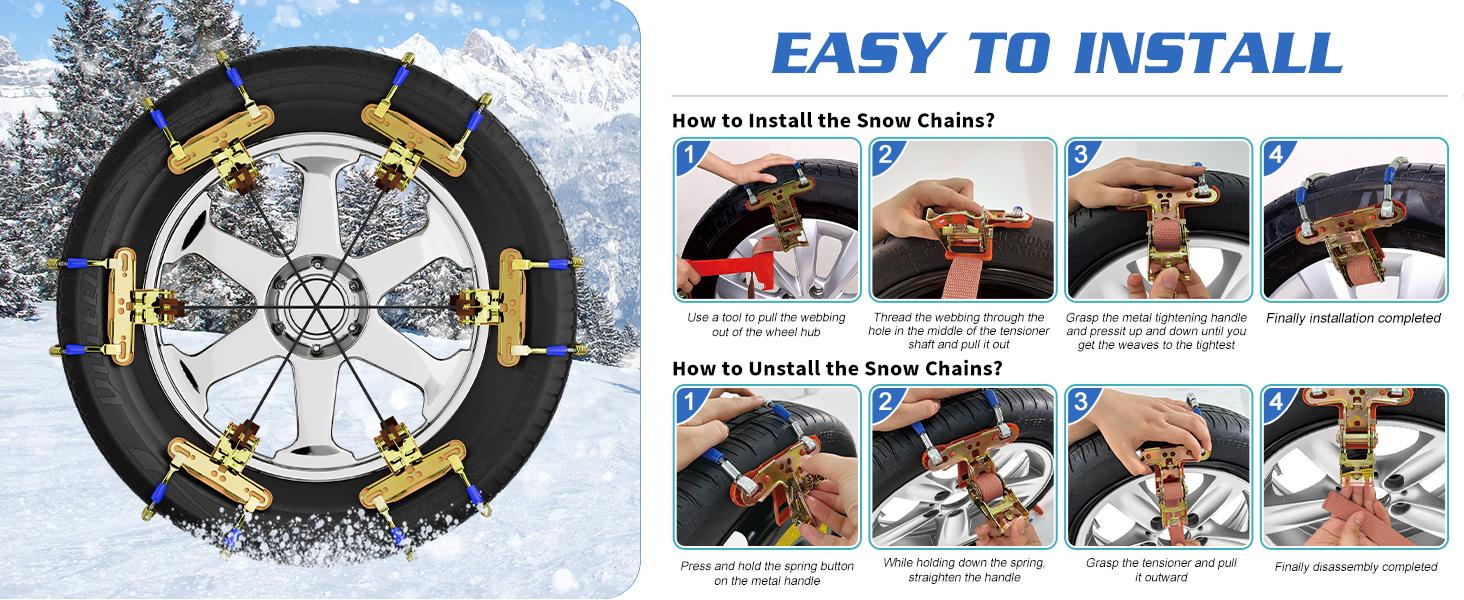 EASY TO INSTALL

How to Install the Snow Chains?

1

Use a tool to pull the webbing out of the wheel hub

2

Thread the webbing through the hole in the middle of the tensioner shaft and pull it out

3

Grasp the metal tightening handle and pressit up and down until you get the weaves to the tightest

4

Finally installation completed

How to Unstall the Snow Chains?

1

Press and hold the spring button on the metal handle

2

While holding down the spring, straighten the handle

3

Grasp the tensioner and pull it outward

4

Finally disassembly completed