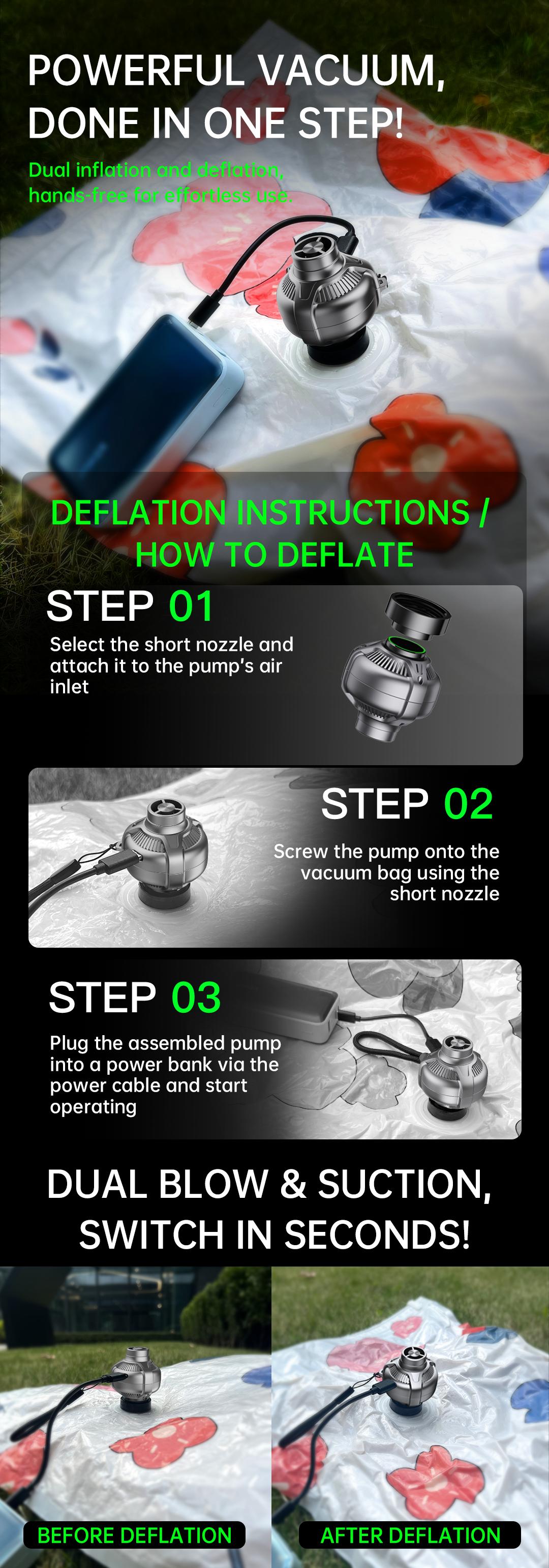 POWERFUL VACUUM, DONE IN ONE STEP!

Dual inflation and deflation, hands-free for effortless use.

DEFLATION INSTRUCTIONS / HOW TO DEFLATE

STEP 01

Select the short nozzle and attach it to the pump's air inlet

STEP 02

Screw the pump onto the vacuum bag using the short nozzle

STEP 03

Plug the assembled pump into a power bank via the power cable and start operating

DUAL BLOW & SUCTION, SWITCH IN SECONDS!

BEFORE DEFLATION

AFTER DEFLATION