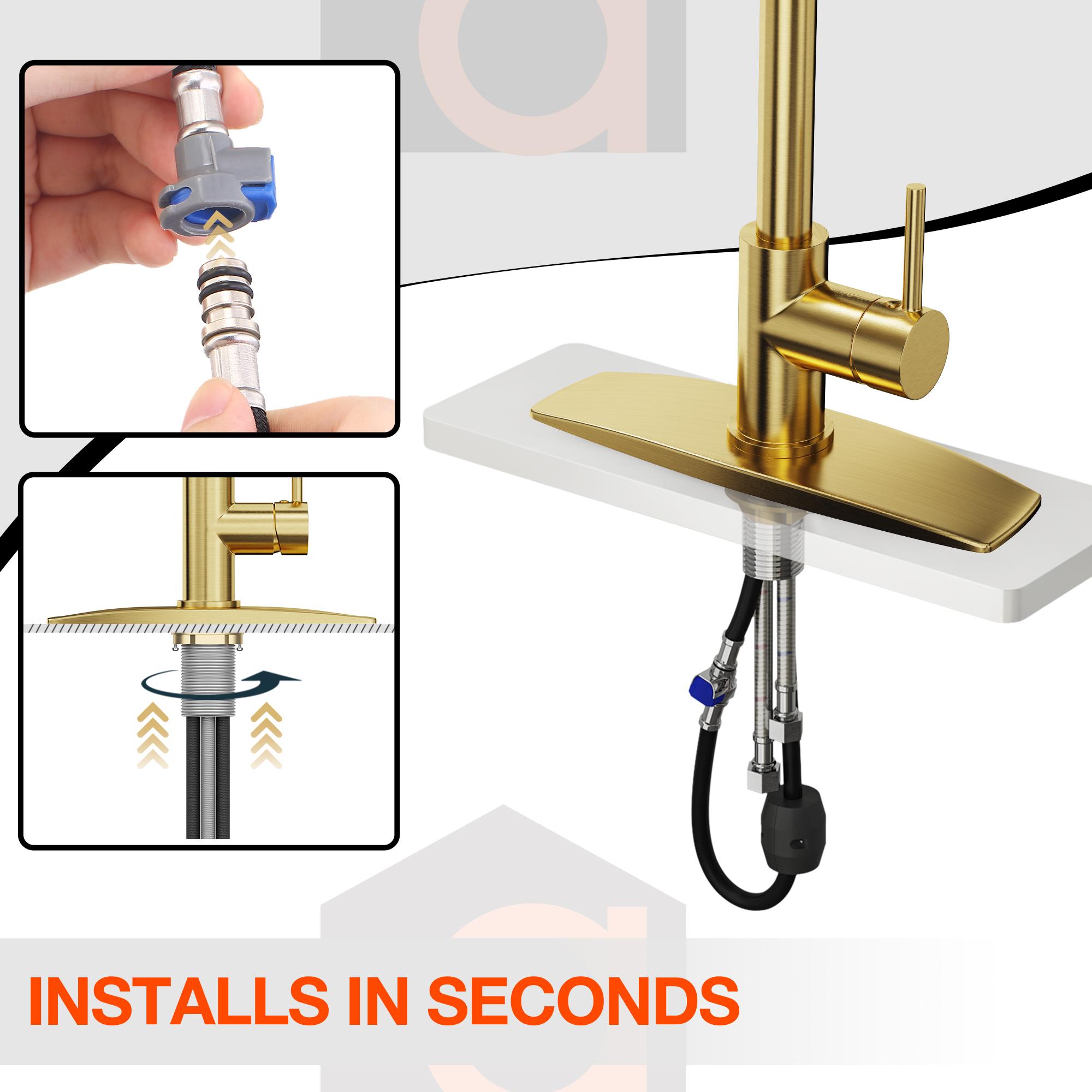 INSTALLS IN SECONDS