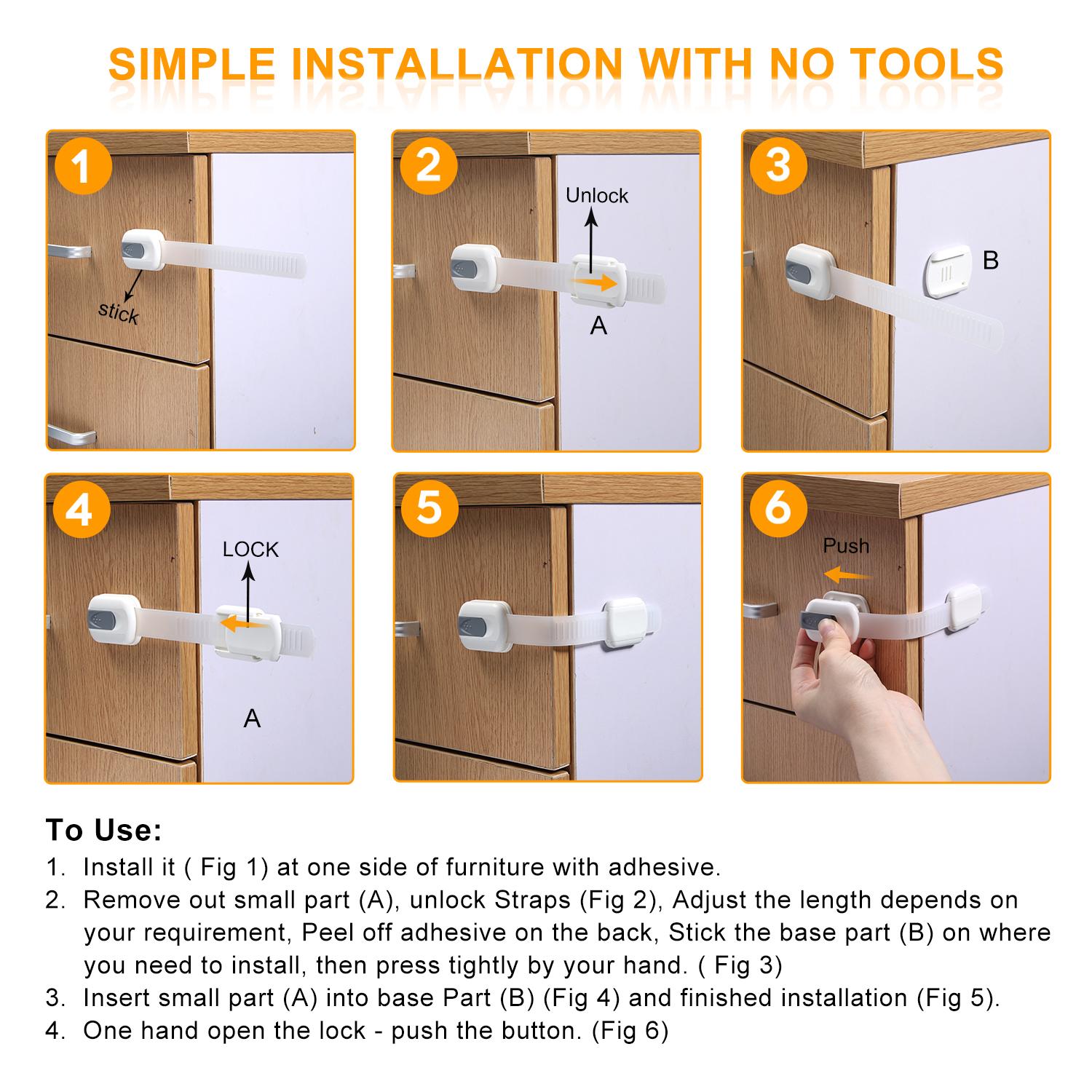 SIMPLE INSTALLATION WITH NO TOOLS

1
stick

2
Unlock
A

3
B

4
LOCK
A

5

6
Push

To Use:
1. Install it ( Fig 1) at one side of furniture with adhesive.
2. Remove out small part (A), unlock Straps (Fig 2), Adjust the length depends on your requirement, Peel off adhesive on the back, Stick the base part (B) on where you need to install, then press tightly by your hand. ( Fig 3)
3. Insert small part (A) into base Part (B) (Fig 4) and finished installation (Fig 5).
4. One hand open the lock - push the button. (Fig 6)