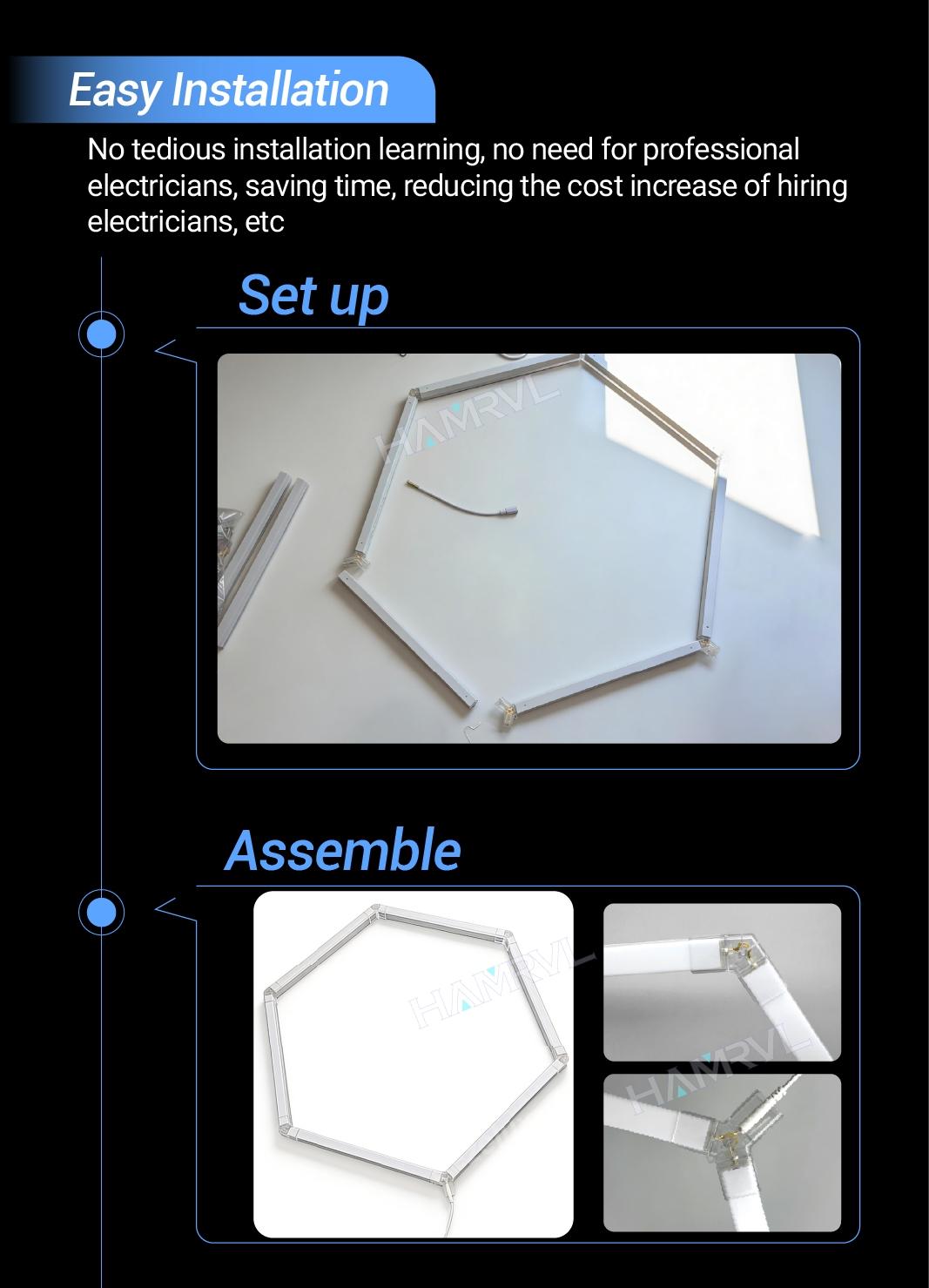 Easy Installation

No tedious installation learning, no need for professional electricians, saving time, reducing the cost increase of hiring electricians, etc

Set up

HAMRVL

Assemble

HAMRVL

HAMRVL