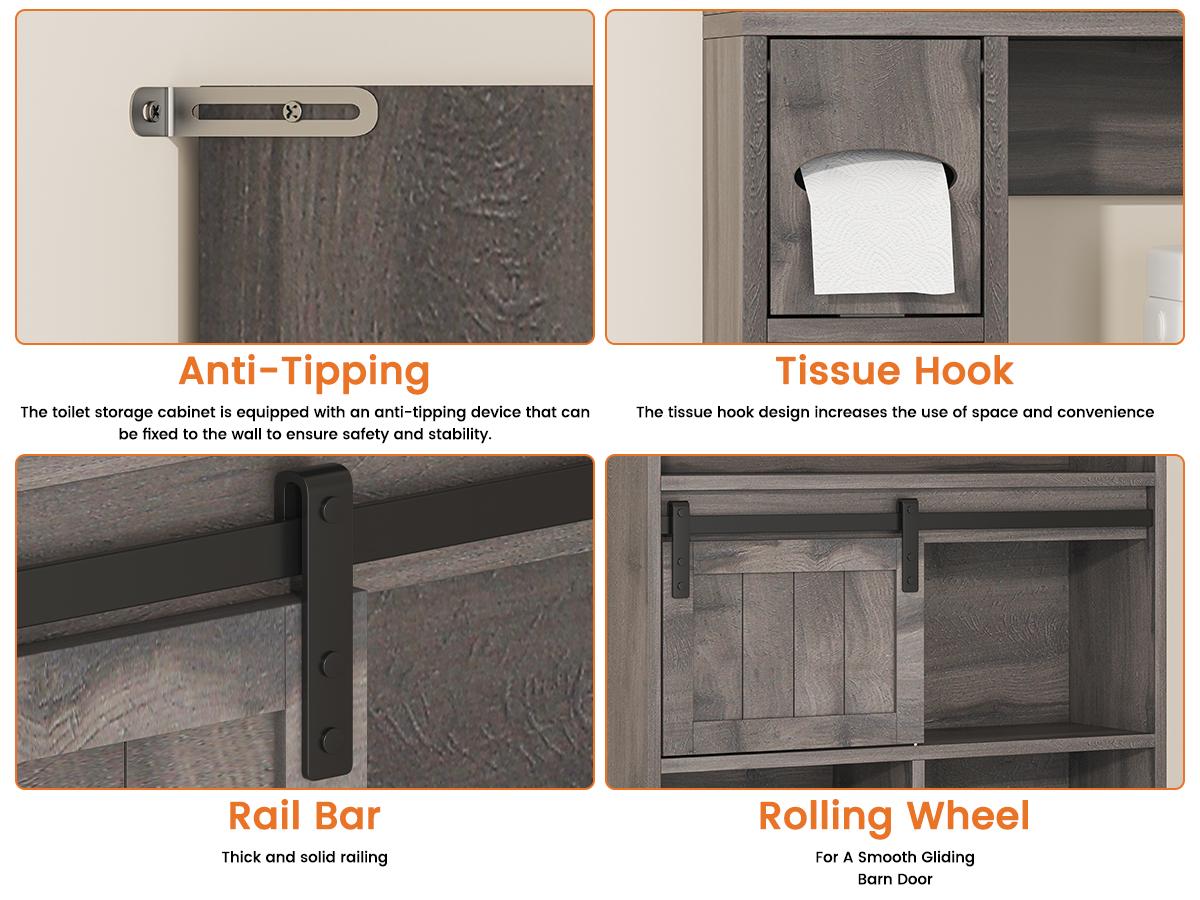 Anti-Tipping

The toilet storage cabinet is equipped with an anti-tipping device that can be fixed to the wall to ensure safety and stability.

Tissue Hook

The tissue hook design increases the use of space and convenience

Rail Bar

Thick and solid railing

Rolling Wheel

For A Smooth Gliding Barn Door