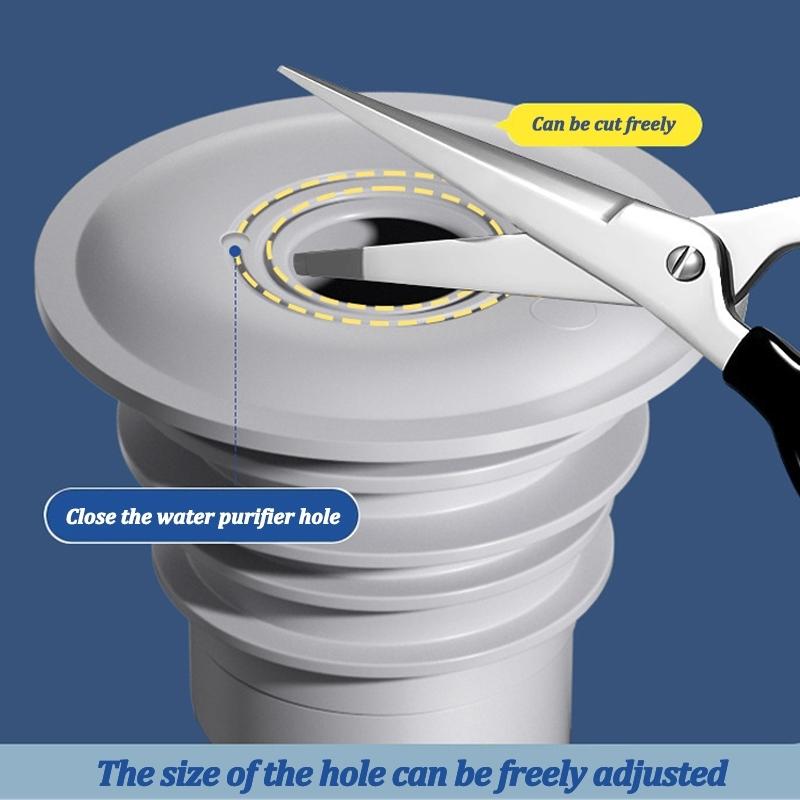 Can be cut freely

Close the water purifier hole

The size of the hole can be freely adjusted