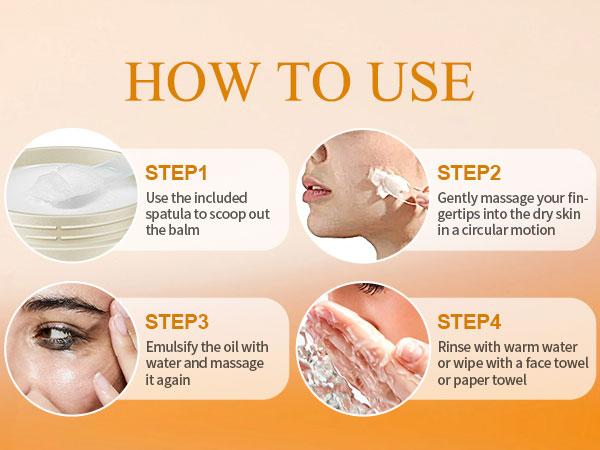 HOW TO USE

STEP1
Use the included spatula to scoop out the balm

STEP2
Gently massage your fingertips into the dry skin in a circular motion

STEP3
Emulsify the oil with water and massage it again

STEP4
Rinse with warm water or wipe with a face towel or paper towel