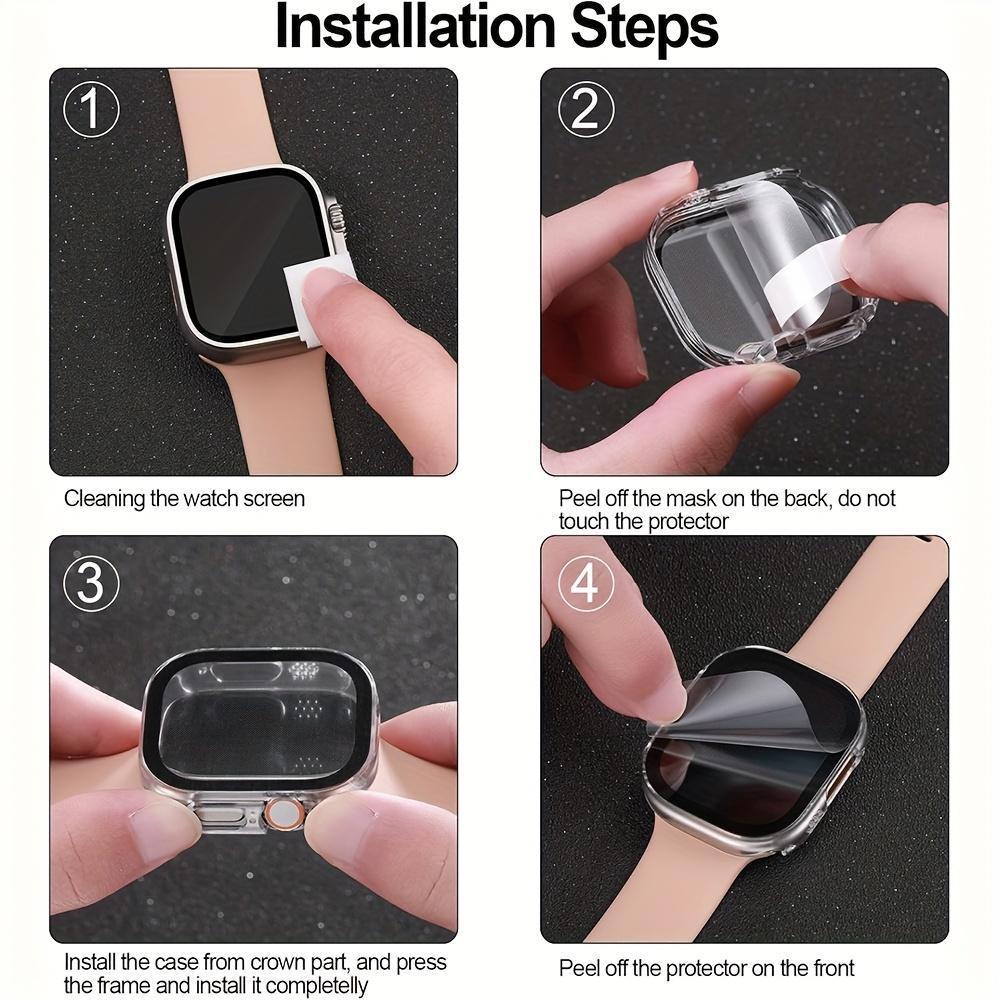 Installation Steps

1

Cleaning the watch screen

2

Peel off the mask on the back, do not touch the protector

3

Install the case from crown part, and press the frame and install it completelly

4

Peel off the protector on the front