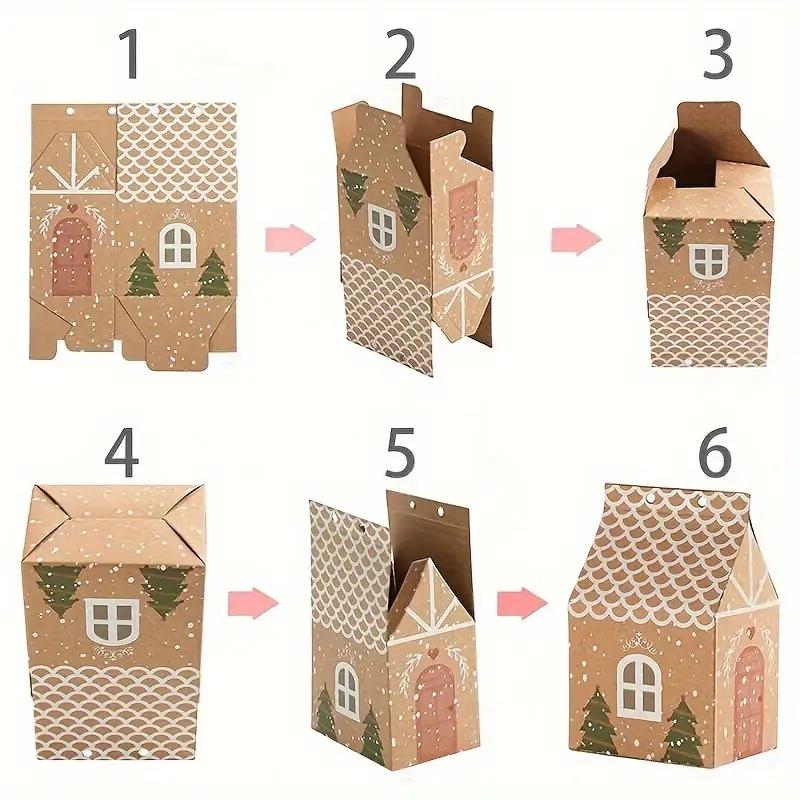 1

2

3

4

5

6