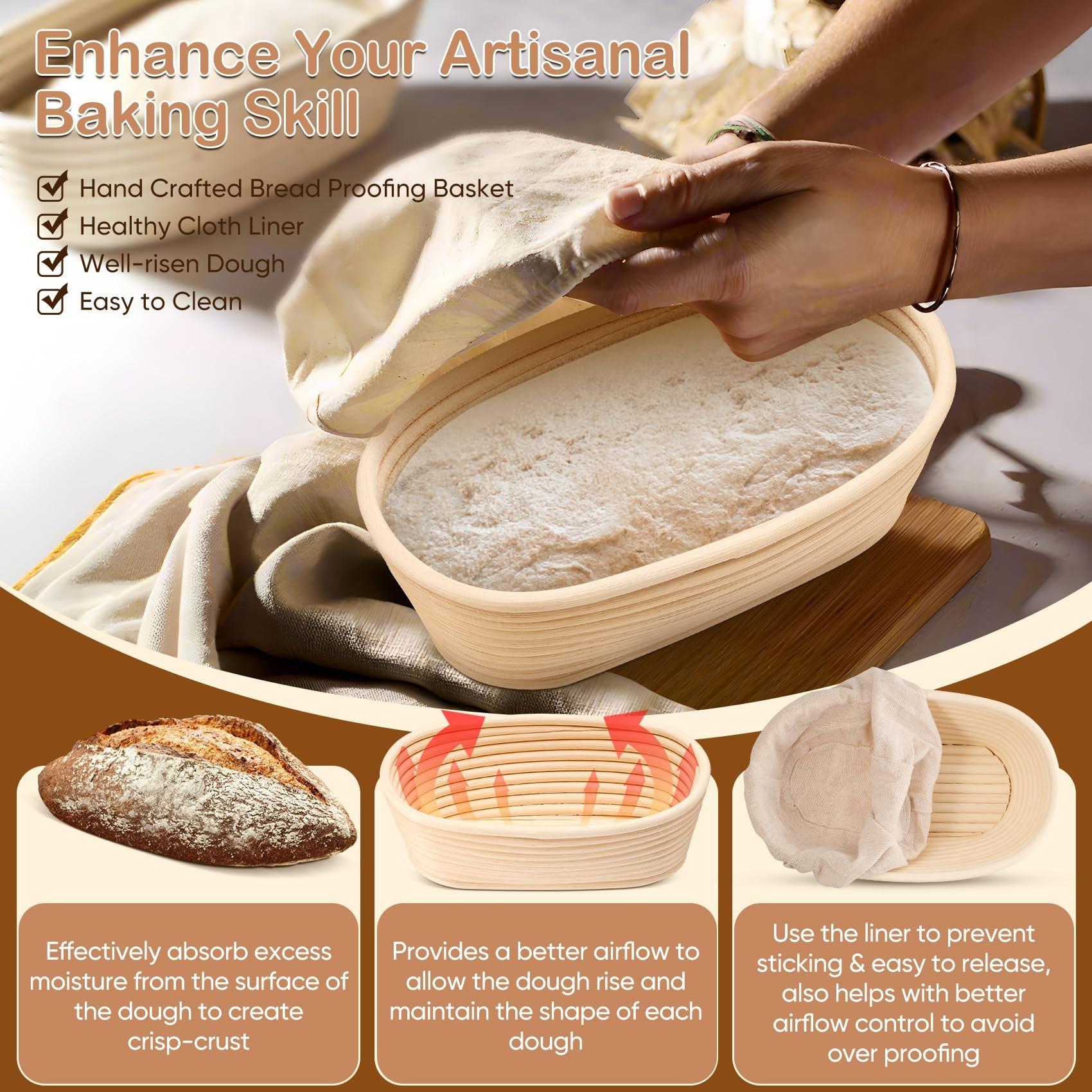 Enhance Your Artisanal Baking Skill

Hand Crafted Bread Proofing Basket
Healthy Cloth Liner
Well-risen Dough
Easy to Clean

Effectively absorb excess moisture from the surface of the dough to create crisp-crust

Provides a better airflow to allow the dough rise and maintain the shape of each dough

Use the liner to prevent sticking & easy to release, also helps with better airflow control to avoid over proofing