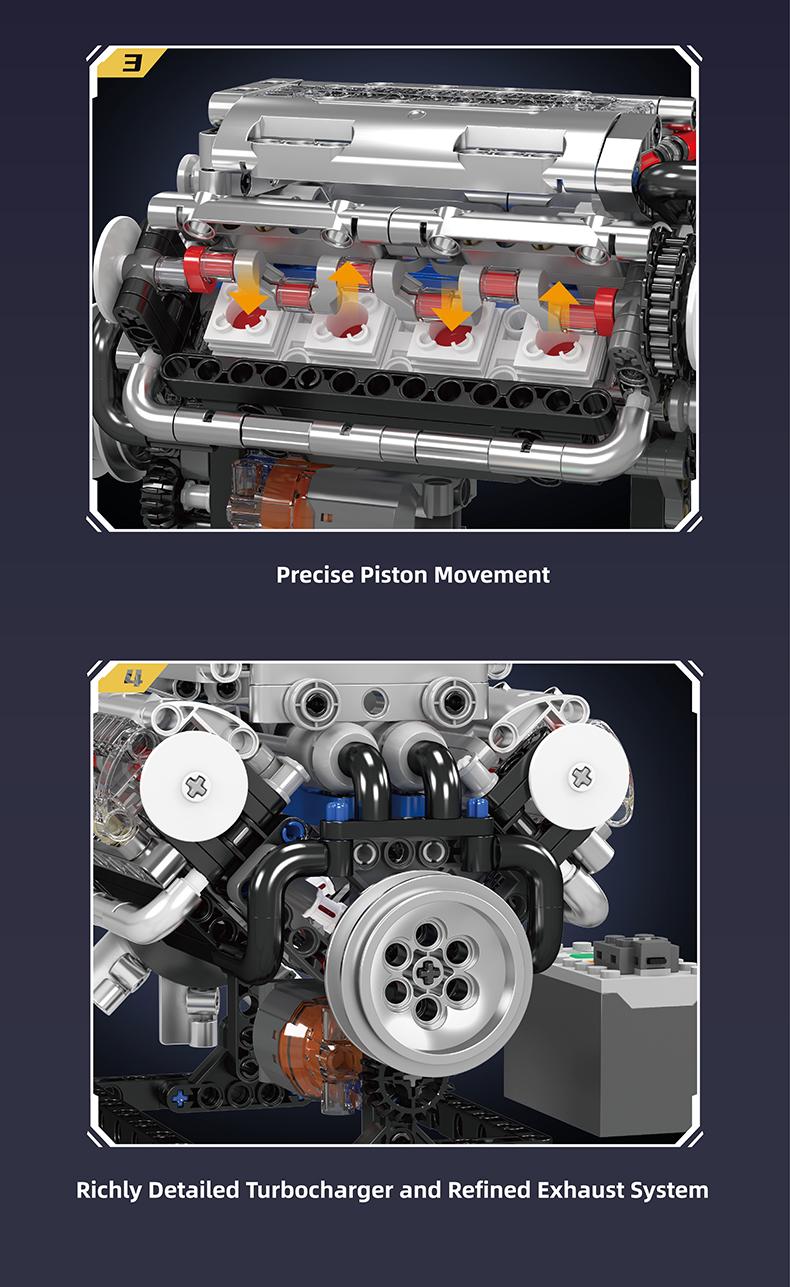 3

Precise Piston Movement

4

Richly Detailed Turbocharger and Refined Exhaust System