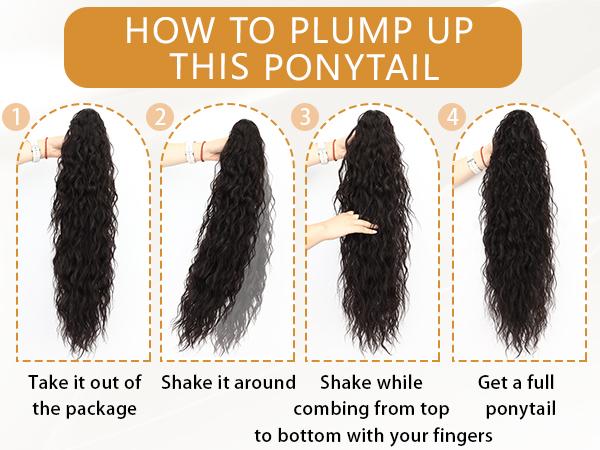 HOW TO PLUMP UP THIS PONYTAIL

1

Take it out of the package

2

Shake it around

3

Shake while combing from top to bottom with your fingers

4

Get a full ponytail