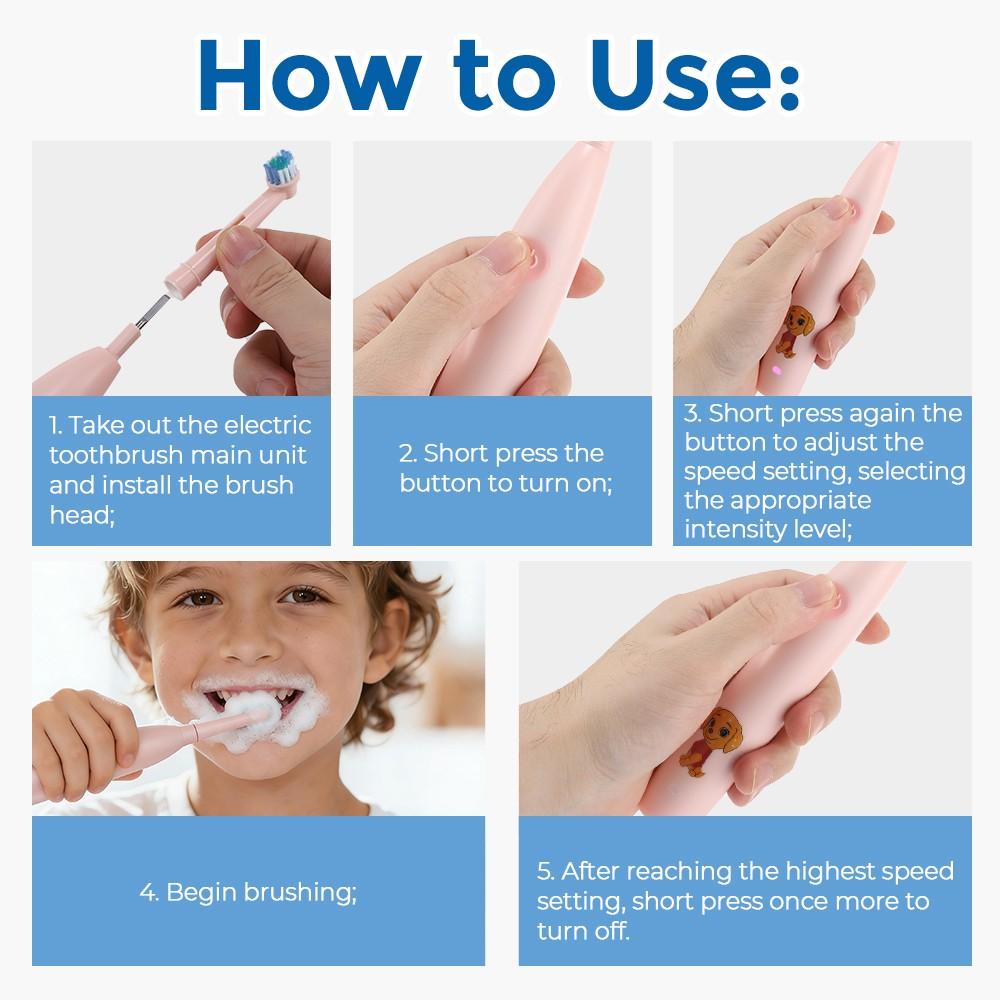 How to Use:

1. Take out the electric toothbrush main unit and install the brush head;

2. Short press the button to turn on;

3. Short press again the button to adjust the speed setting, selecting the appropriate intensity level;

4. Begin brushing;

5. After reaching the highest speed setting, short press once more to turn off.