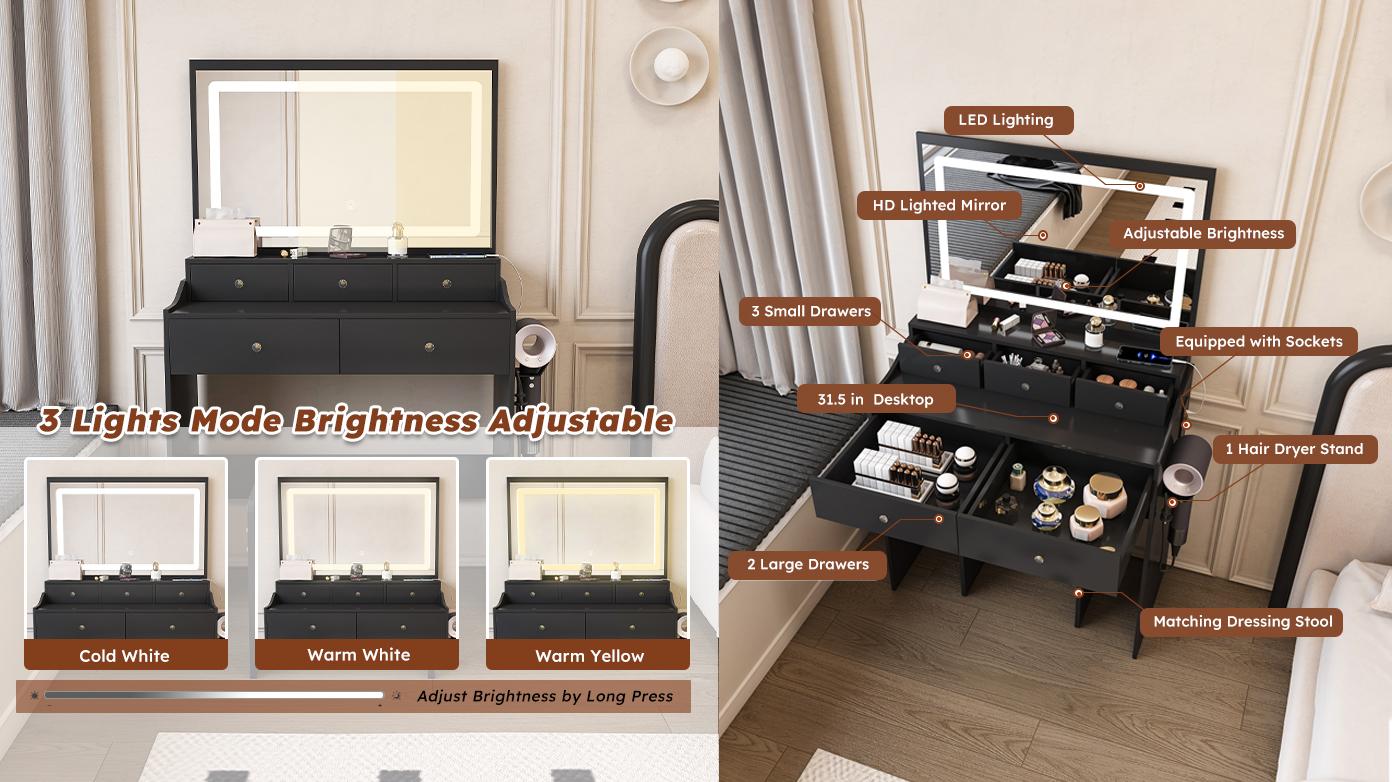 3 Lights Mode Brightness Adjustable

Cold White

Warm White

Warm Yellow

Adjust Brightness by Long Press

LED Lighting

HD Lighted Mirror

Adjustable Brightness

3 Small Drawers

Equipped with Sockets

31.5 in Desktop

1 Hair Dryer Stand

2 Large Drawers

Matching Dressing Stool