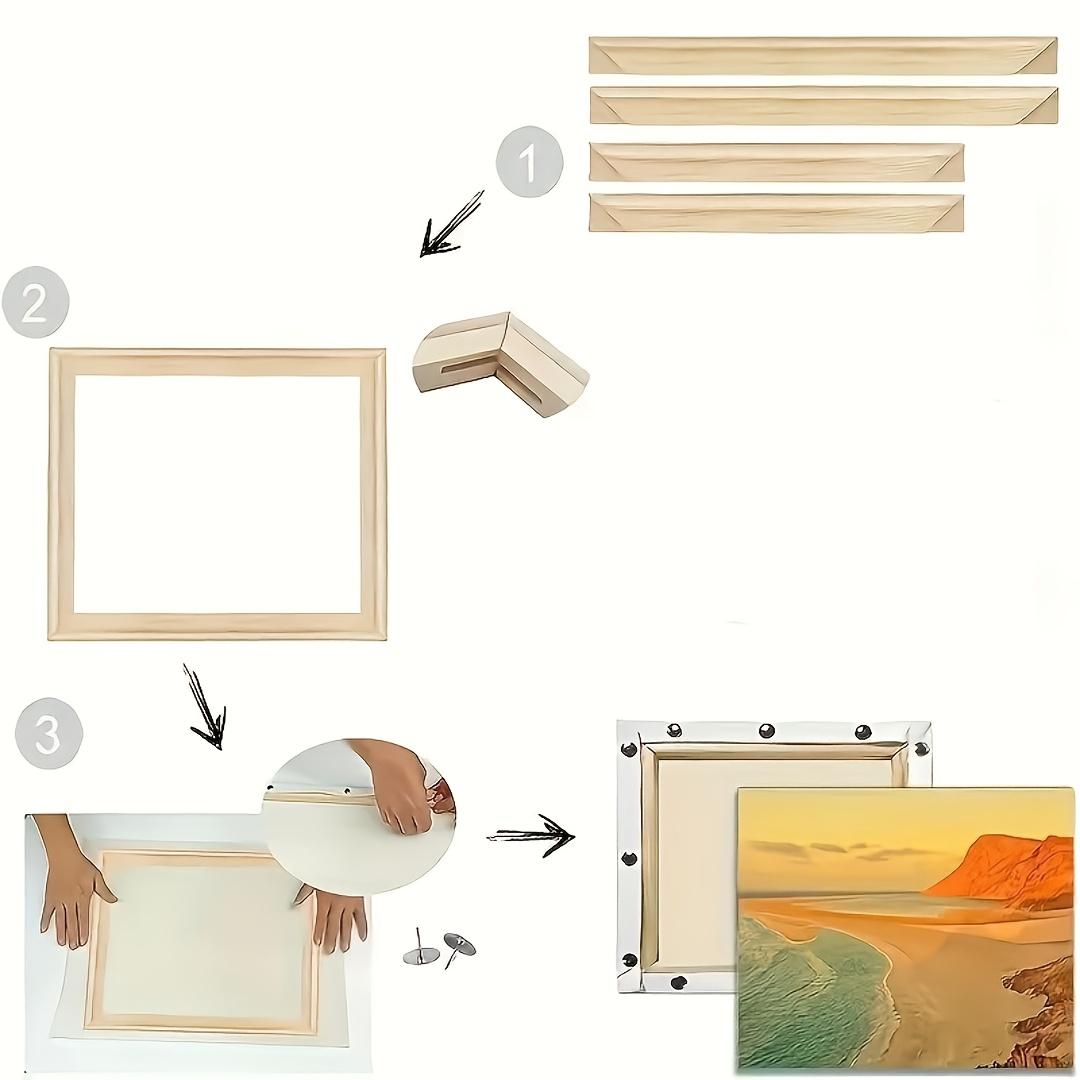 1

2

3