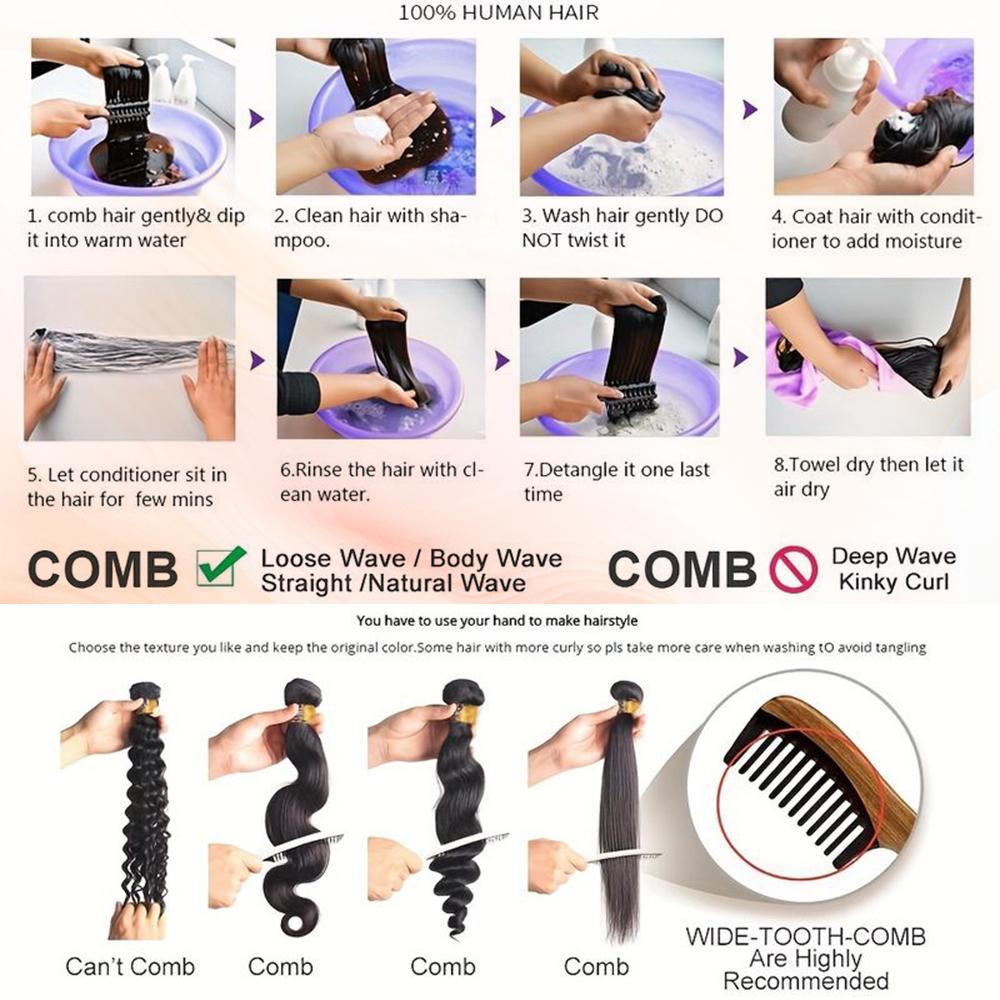 100% HUMAN HAIR

1. comb hair gently& dip it into warm water

2. Clean hair with shampoo.

3. Wash hair gently DO NOT twist it

4. Coat hair with conditioner to add moisture

5. Let conditioner sit in the hair for few mins

6.Rinse the hair with clean water.

7.Detangle it one last time

8.Towel dry then let it air dry

COMB Loose Wave / Body Wave Straight /Natural Wave

COMB Deep Wave Kinky Curl

You have to use your hand to make hairstyle

Choose the texture you like and keep the original color.Some hair with more curly so pls take more care when washing tO avoid tangling

Can't Comb

Comb

Comb

Comb

WIDE-TOOTH-COMB Are Highly Recommended