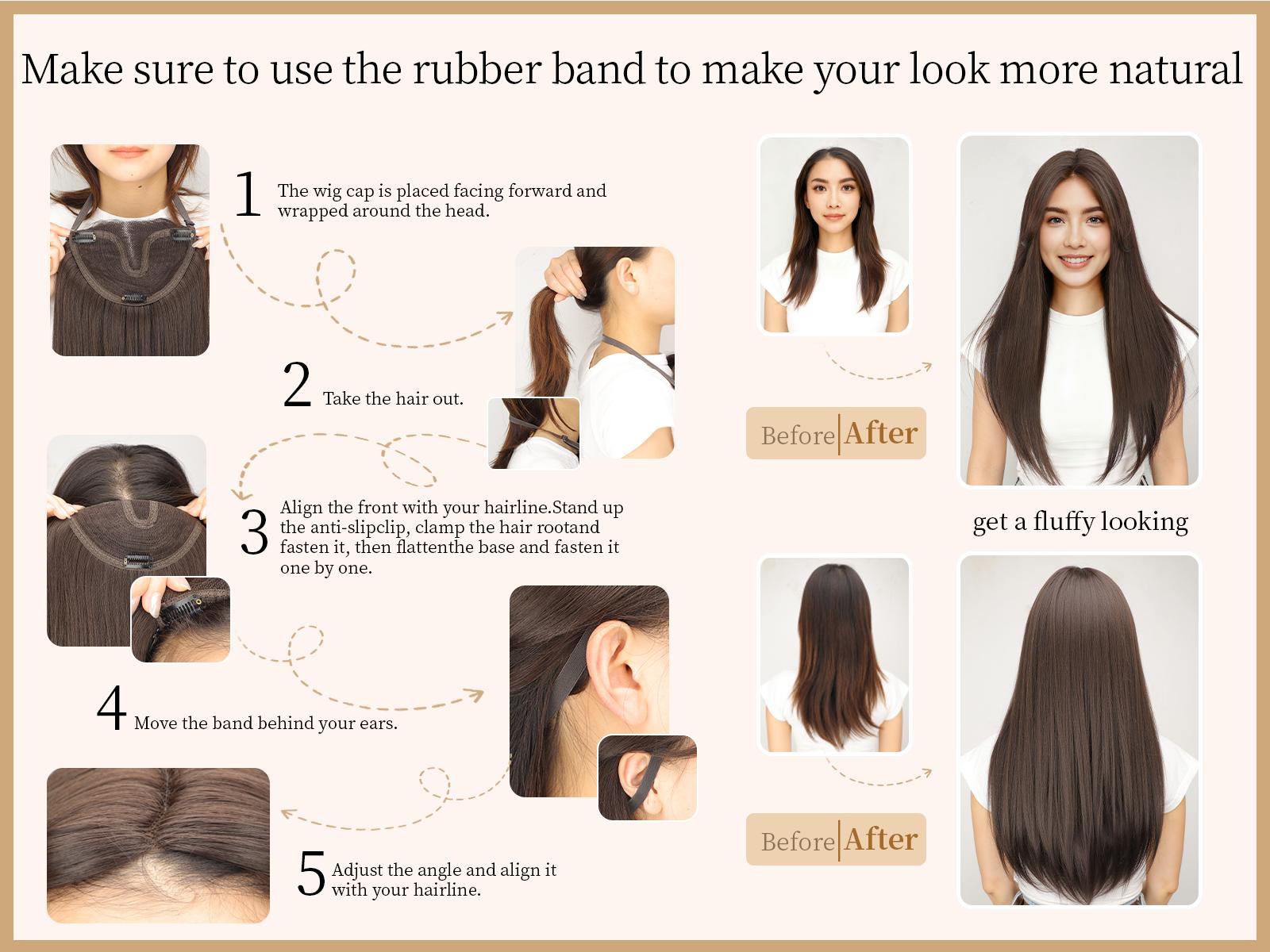 Make sure to use the rubber band to make your look more natural

1 The wig cap is placed facing forward and wrapped around the head.

2 Take the hair out.

3 Align the front with your hairline.Stand up the anti-slipclip, clamp the hair rootand fasten it, then flattenthe base and fasten it one by one.

4 Move the band behind your ears.

5 Adjust the angle and align it with your hairline.

Before After

get a fluffy looking

Before After