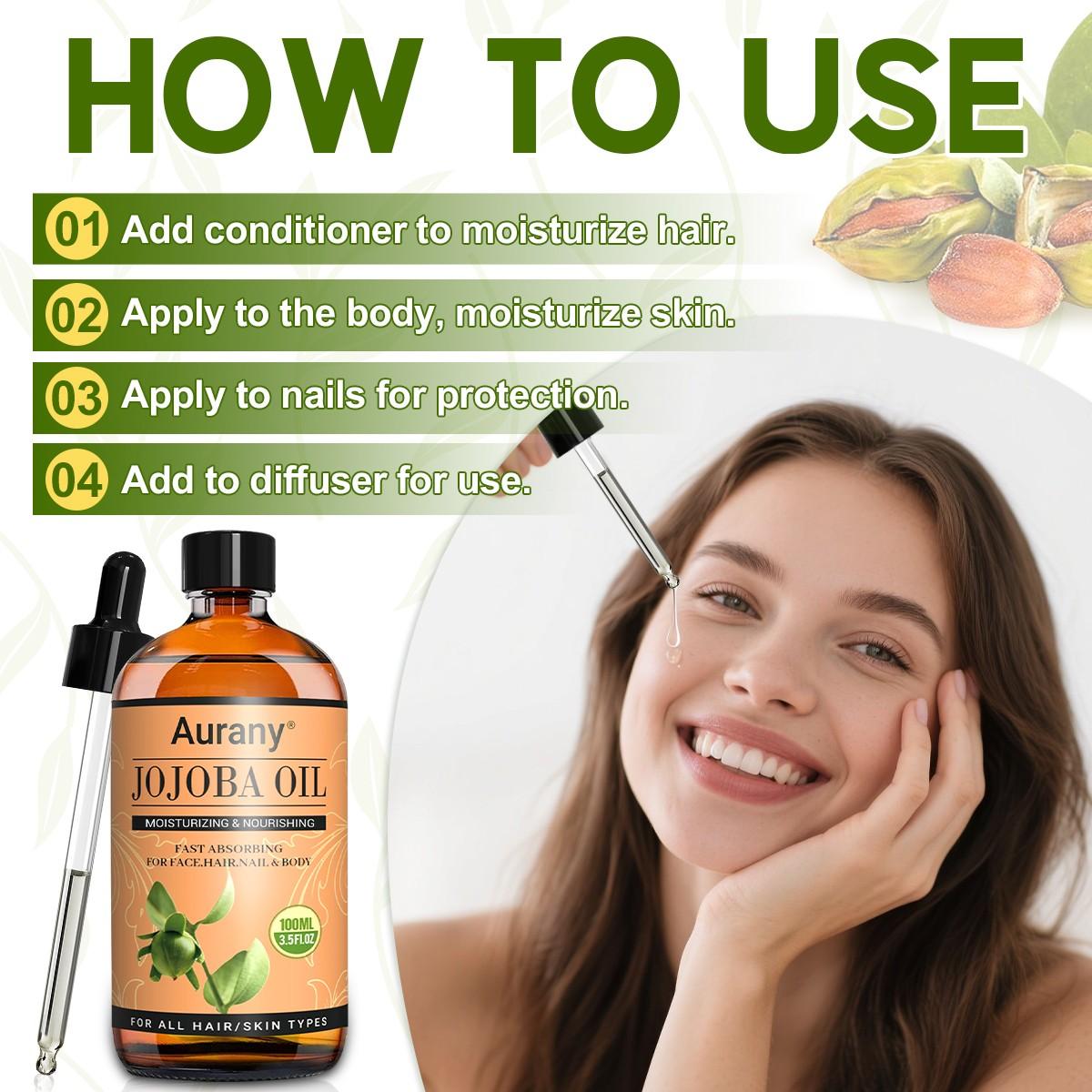 HOW TO USE

01 Add conditioner to moisturize hair.

02 Apply to the body, moisturize skin.

03 Apply to nails for protection.

04 Add to diffuser for use.

Aurany®

JOJOBA OIL

MOISTURIZING & NOURISHING

FAST ABSORBING
FOR FACE.HAIR.NAIL & BODY

100ML
3.5FL.OZ

FOR ALL HAIR/SKIN TYPES