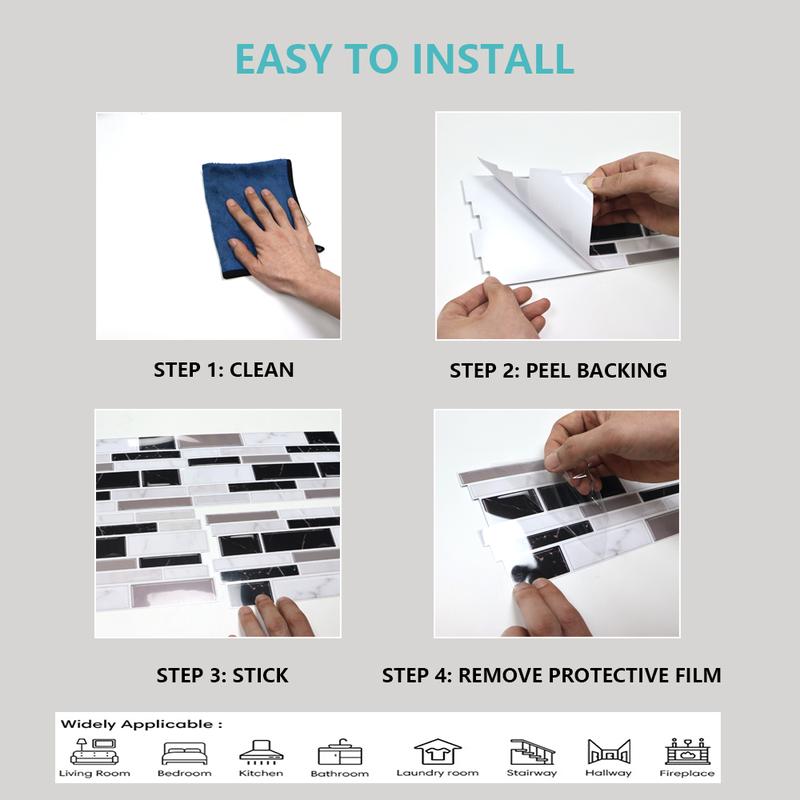 EASY TO INSTALL

STEP 1: CLEAN

STEP 2: PEEL BACKING

STEP 3: STICK

STEP 4: REMOVE PROTECTIVE FILM

Widely Applicable :

Living Room Bedroom Kitchen Bathroom Laundry room Stairway Hallway Fireplace