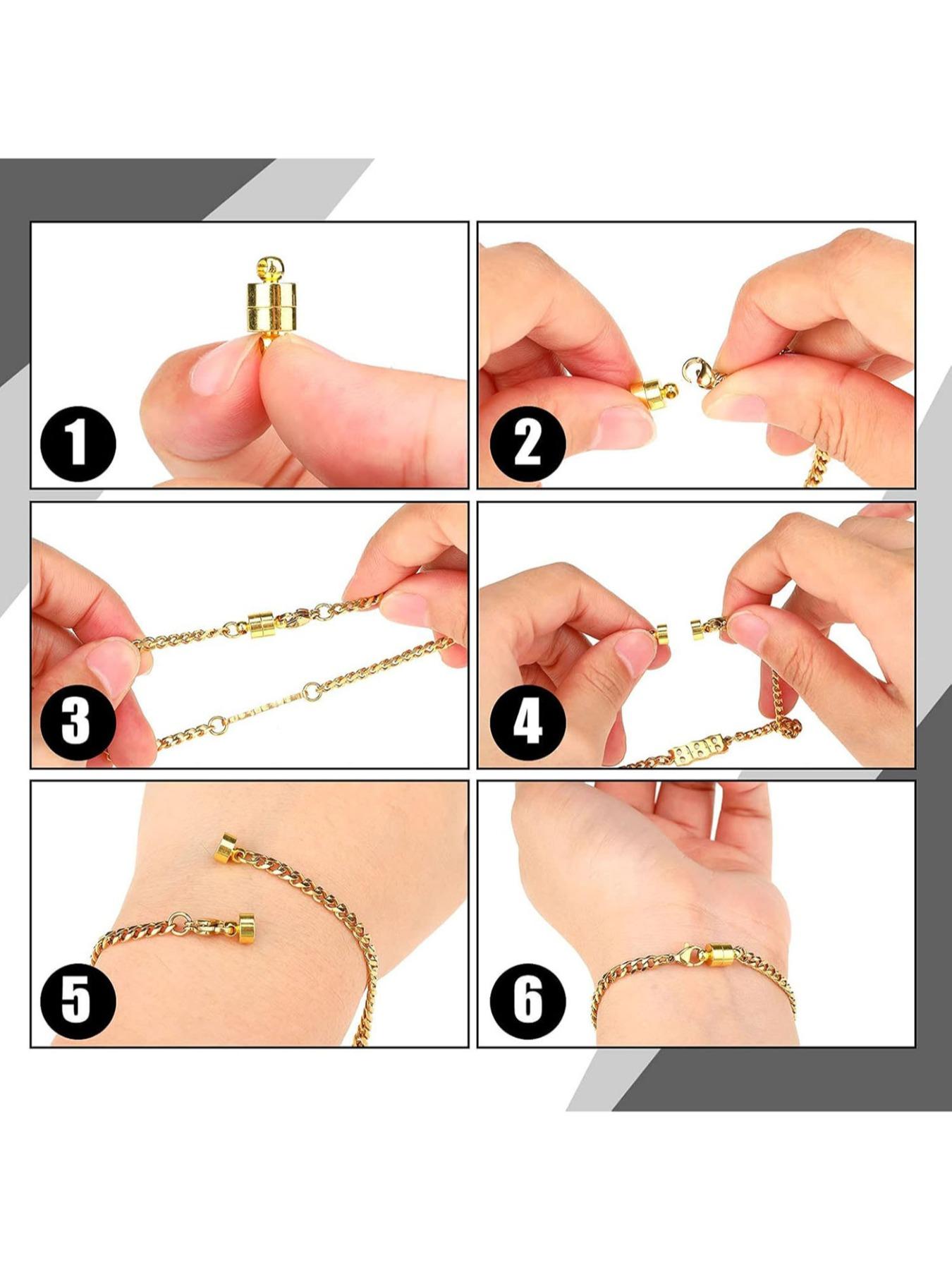 1

2

3

4

5

6