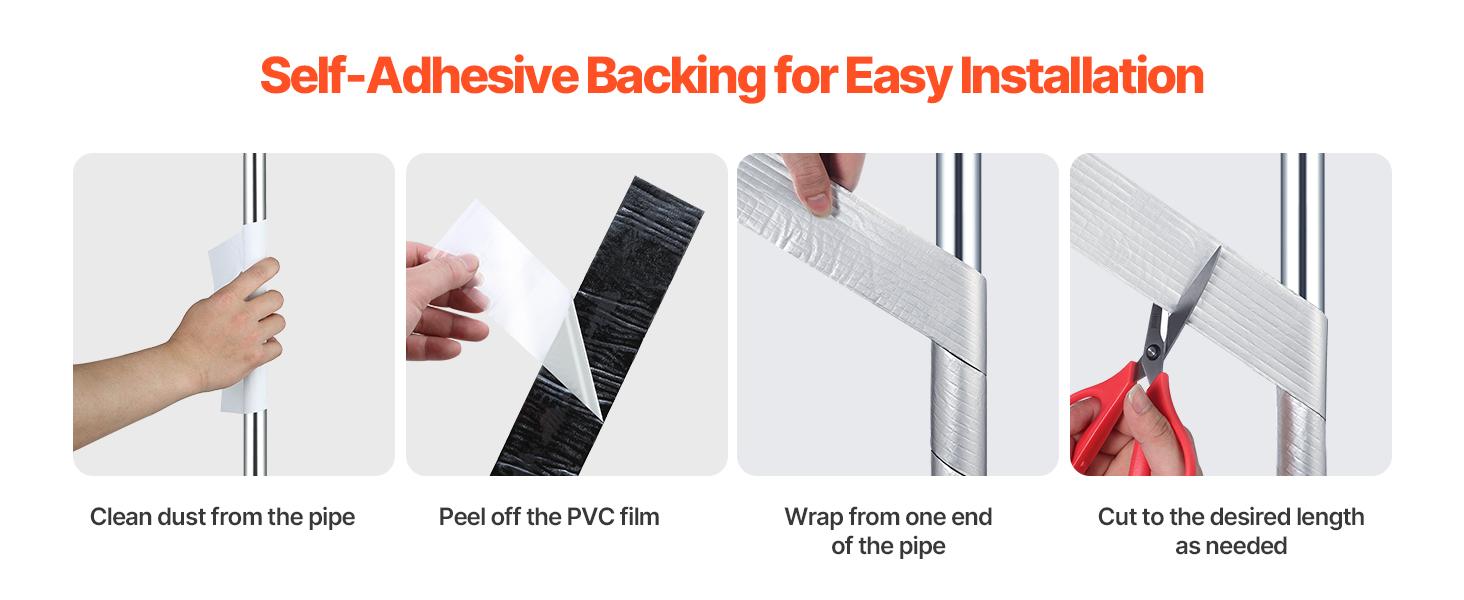 Self-Adhesive Backing for Easy Installation

Clean dust from the pipe

Peel off the PVC film

Wrap from one end of the pipe

Cut to the desired length as needed