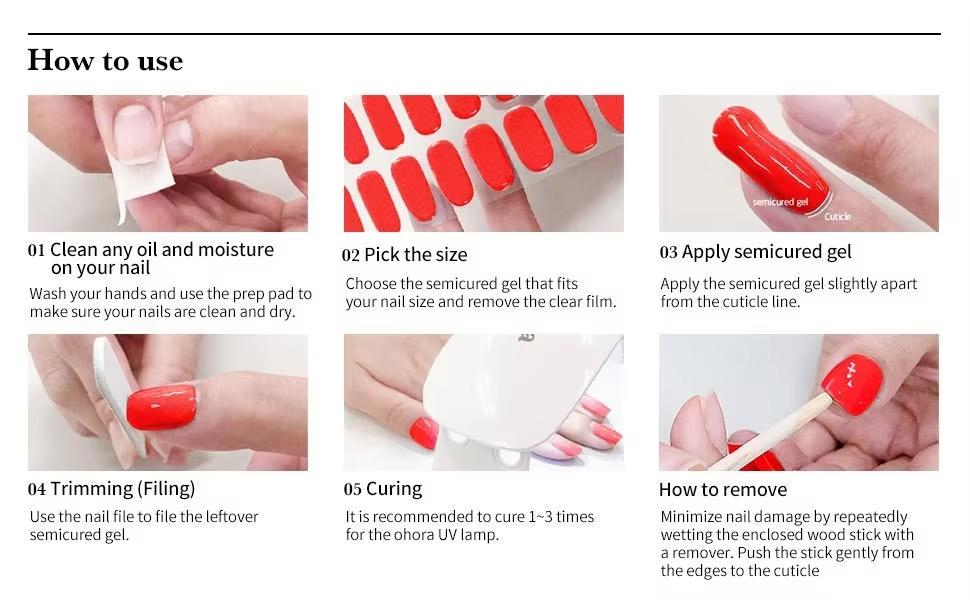 How to use

01 Clean any oil and moisture on your nail
Wash your hands and use the prep pad to make sure your nails are clean and dry.

02 Pick the size
Choose the semicured gel that fits your nail size and remove the clear film.

semicured gel
Cuticle

03 Apply semicured gel
Apply the semicured gel slightly apart from the cuticle line.

04 Trimming (Filing)
Use the nail file to file the leftover semicured gel.

05 Curing
It is recommended to cure 1~3 times for the ohora UV lamp.

How to remove
Minimize nail damage by repeatedly wetting the enclosed wood stick with a remover. Push the stick gently from the edges to the cuticle