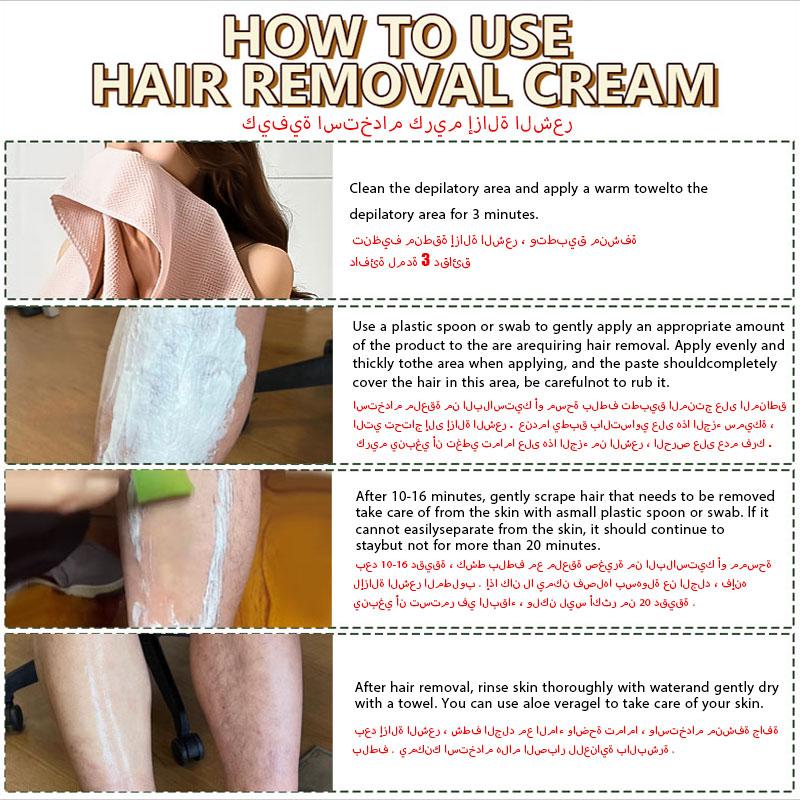 HOW TO USE
HAIR REMOVAL CREAM
كيفية استخدام كريم إزالة الشعر

Clean the depilatory area and apply a warm towelto the depilatory area for 3 minutes.
تنظيف منطقة إزالة الشعر ، وتطبيق منشفة دافئة لمدة 3 دقائق

Use a plastic spoon or swab to gently apply an appropriate amount of the product to the are arequiring hair removal. Apply evenly and thickly tothe area when applying, and the paste shouldcompletely cover the hair in this area, be carefulnot to rub it.
استخدام ملعقة من البلاستيك أو مسحة بلطف تطبيق المنتج على المناطق التي تحتاج إلى إزالة الشعر . عندما يطبق بالتساوي على هذا الجزء سميكة ، كريم ينبغي أن تغطي تماما على هذا الجزء من الشعر ، الحرص على عدم فرك .

After 10-16 minutes, gently scrape hair that needs to be removed take care of from the skin with asmall plastic spoon or swab. If it cannot easilyseparate from the skin, it should continue to staybut not for more than 20 minutes.
بعد 10-16 دقيقة ، كشط بلطف مع ملعقة صغيرة من البلاستيك أو ممسحة لإزالة الشعر المطلوب . إذا كان لا يمكن فصلها بسهولة عن الجلد ، فإنه ينبغي أن تستمر في البقاء ، ولكن ليس أكثر من 20 دقيقة .

After hair removal, rinse skin thoroughly with waterand gently dry with a towel. You can use aloe veragel to take care of your skin.
بعد إزالة الشعر ، شطف الجلد مع الماء واضحة تماما ، واستخدام منشفة جافة بلطف . يمكنك استخدام هلام الصبار للعناية بالبشرة .