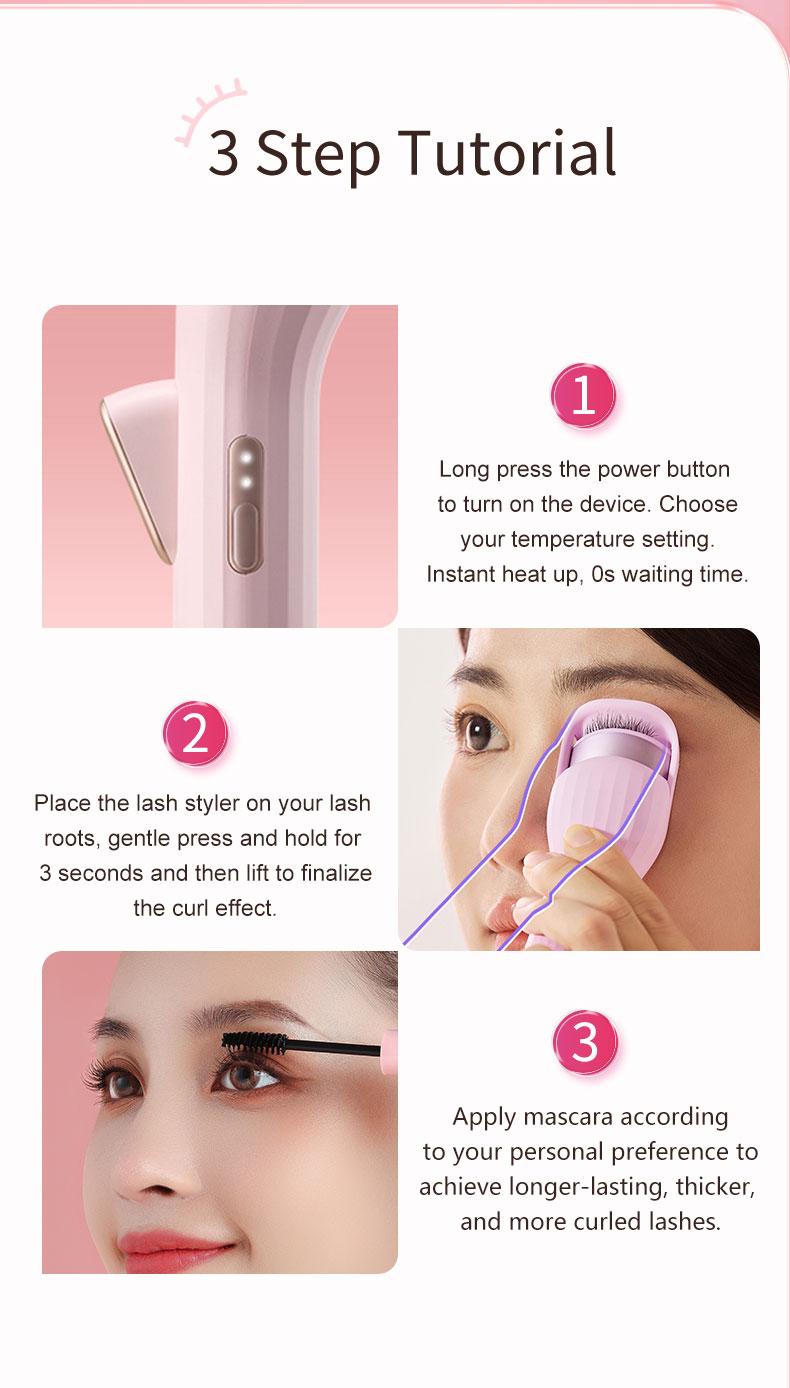 3 Step Tutorial

1

Long press the power button to turn on the device. Choose your temperature setting. Instant heat up, 0s waiting time.

2

Place the lash styler on your lash roots, gentle press and hold for 3 seconds and then lift to finalize the curl effect.

3

Apply mascara according to your personal preference to achieve longer-lasting, thicker, and more curled lashes.