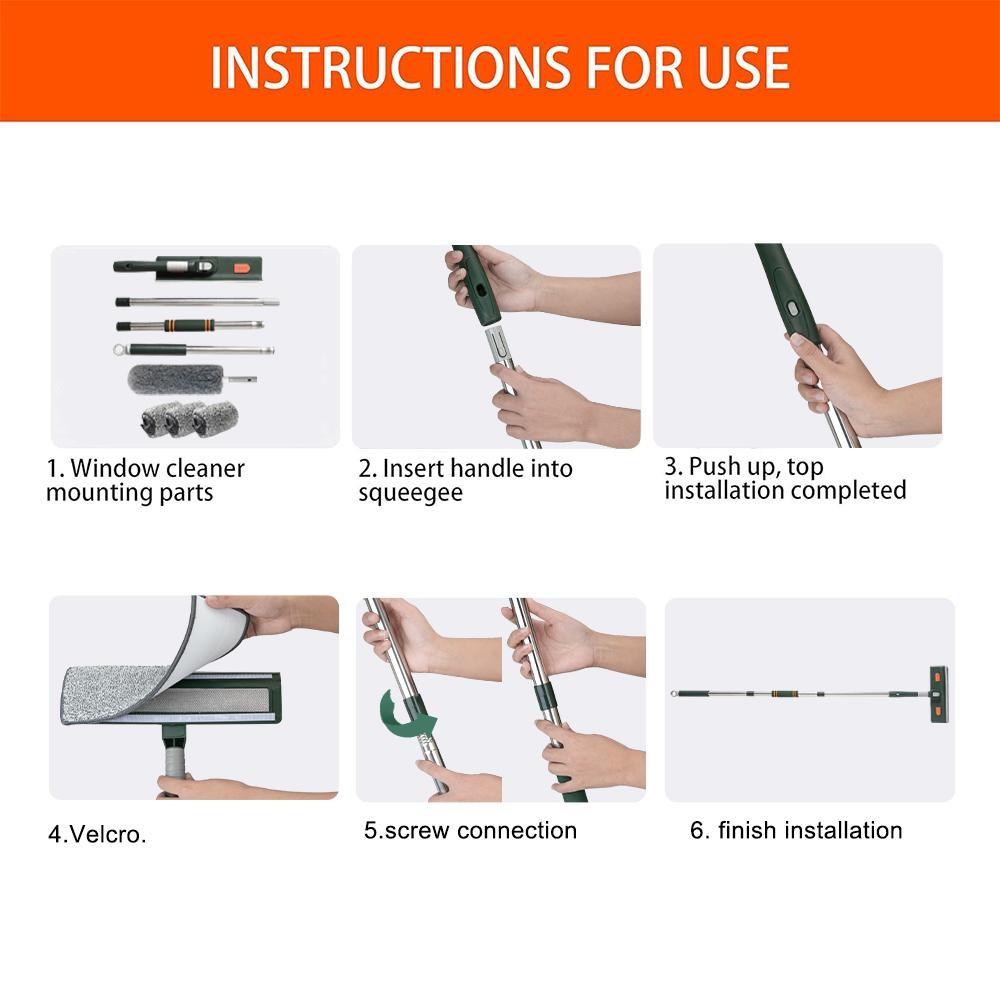 INSTRUCTIONS FOR USE

1. Window cleaner mounting parts

2. Insert handle into squeegee

3. Push up, top installation completed

4.Velcro.

5.screw connection

6. finish installation