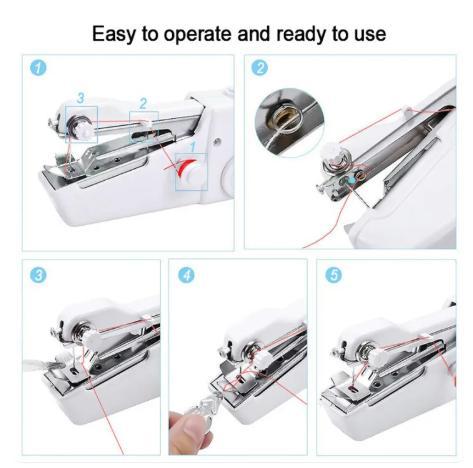 Easy to operate and ready to use

1
3
2
1

2

3

4

5